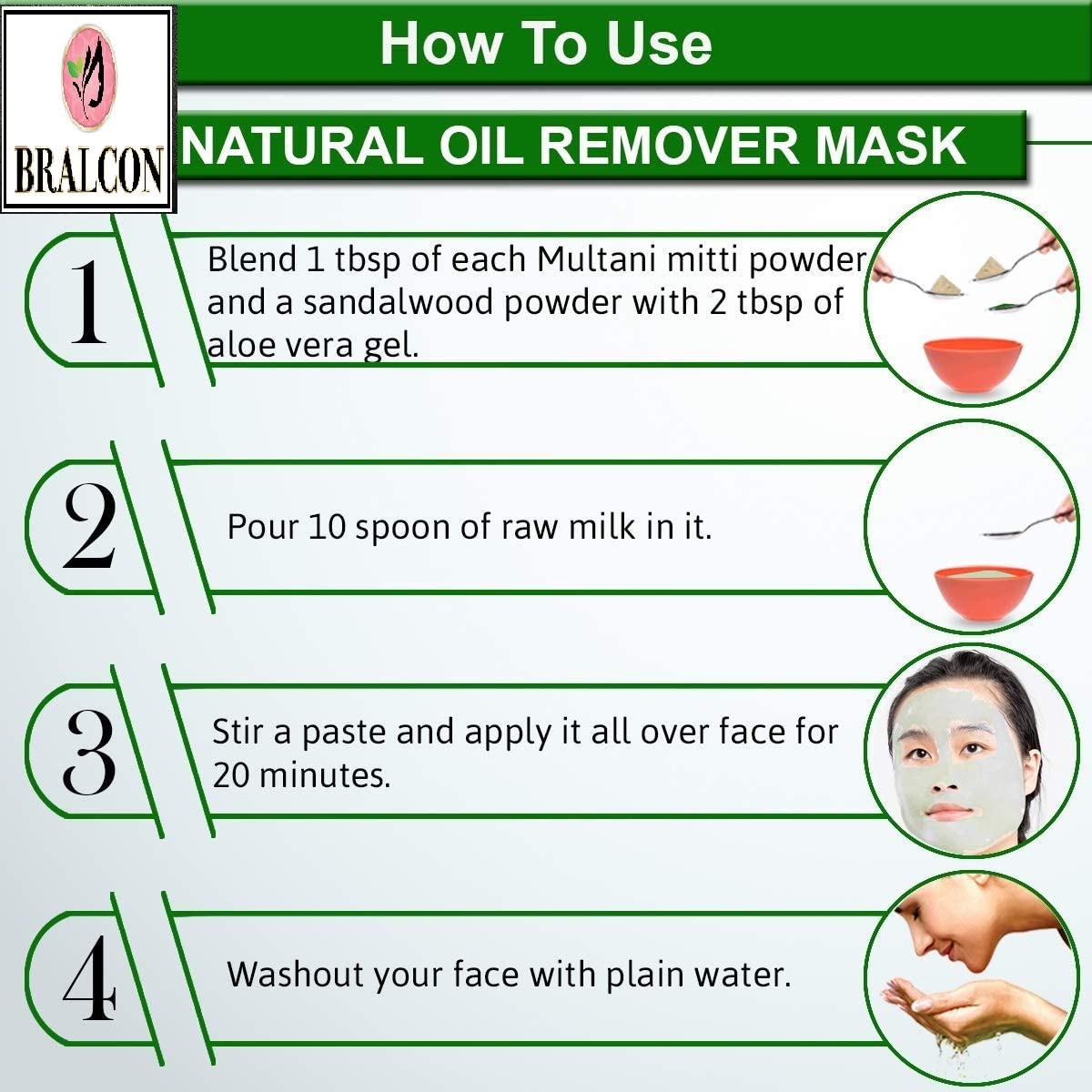 BRALCON

How To Use

NATURAL OIL REMOVER MASK

1

Blend 1 tbsp of each Multani mitti powder and a sandalwood powder with 2 tbsp of aloe vera gel.

2

Pour 10 spoon of raw milk in it.

3

Stir a paste and apply it all over face for 20 minutes.

4

Washout your face with plain water.