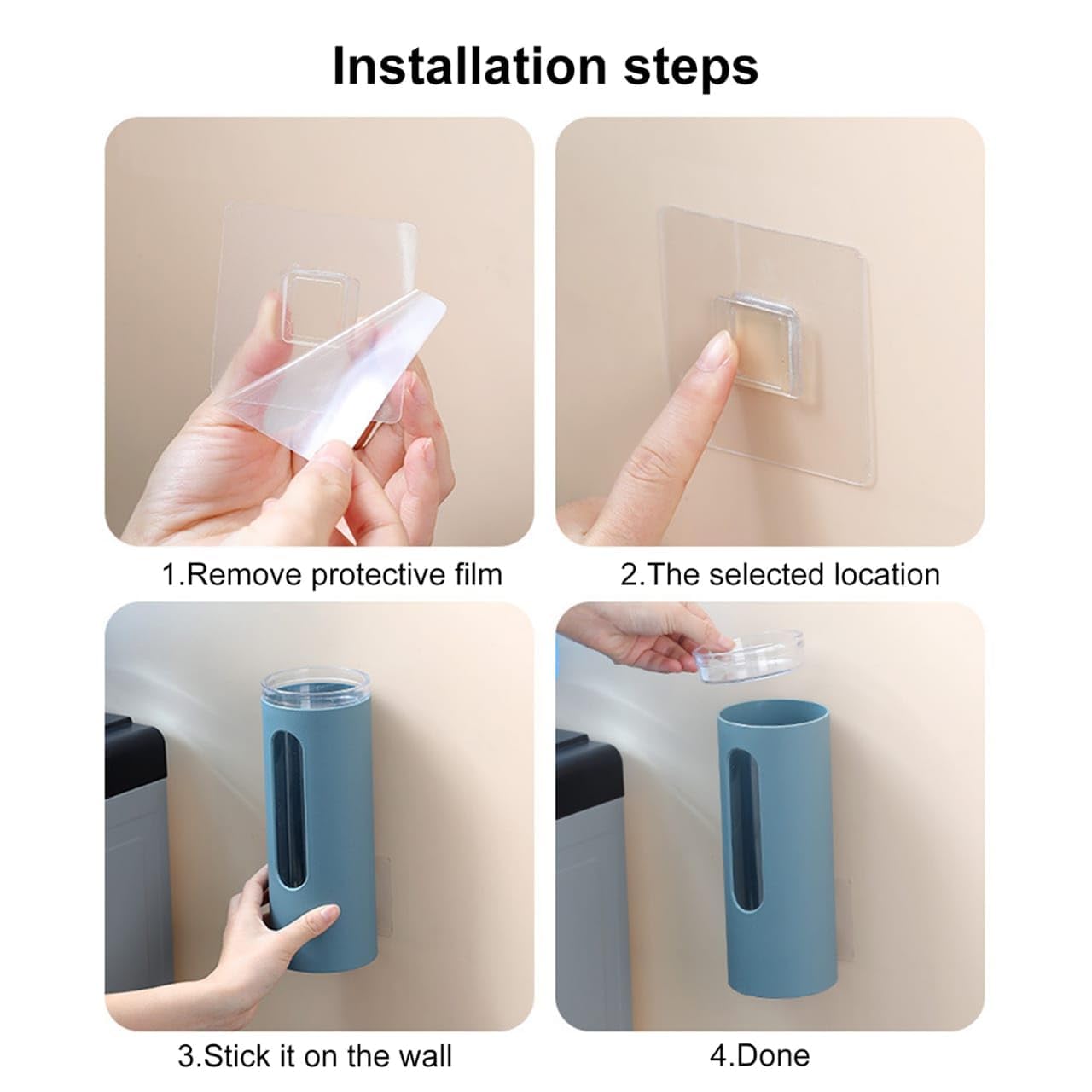 Installation steps

1.Remove protective film

2.The selected location

3.Stick it on the wall

4.Done