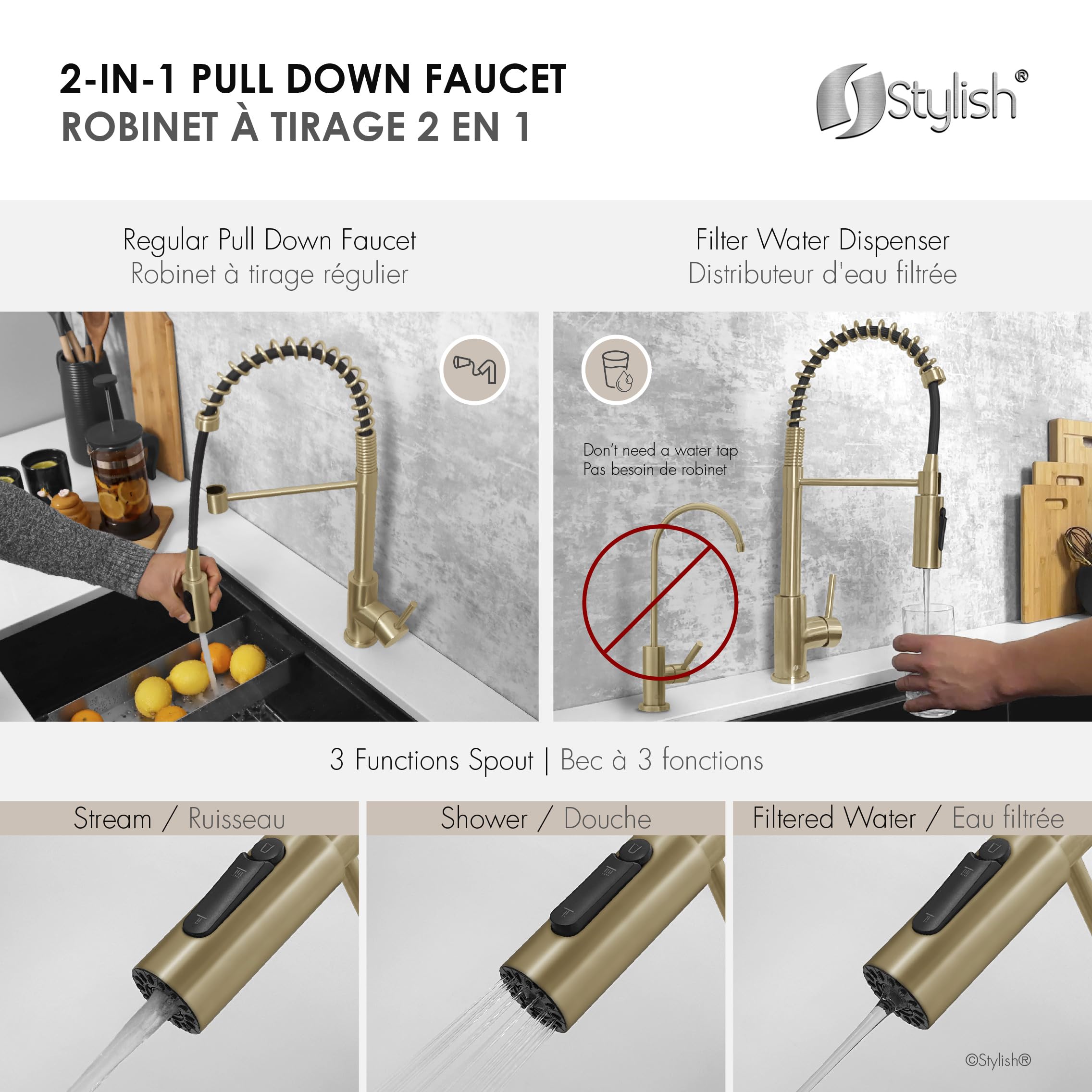 2-IN-1 PULL DOWN FAUCET
ROBINET À TIRAGE 2 EN 1

Stylish®

Regular Pull Down Faucet
Robinet à tirage régulier

Filter Water Dispenser
Distributeur d'eau filtrée

Don't need a water tap
Pas besoin de robinet

3 Functions Spout | Bec à 3 fonctions

Stream / Ruisseau

Shower / Douche

Filtered Water / Eau filtrée

©Stylish®