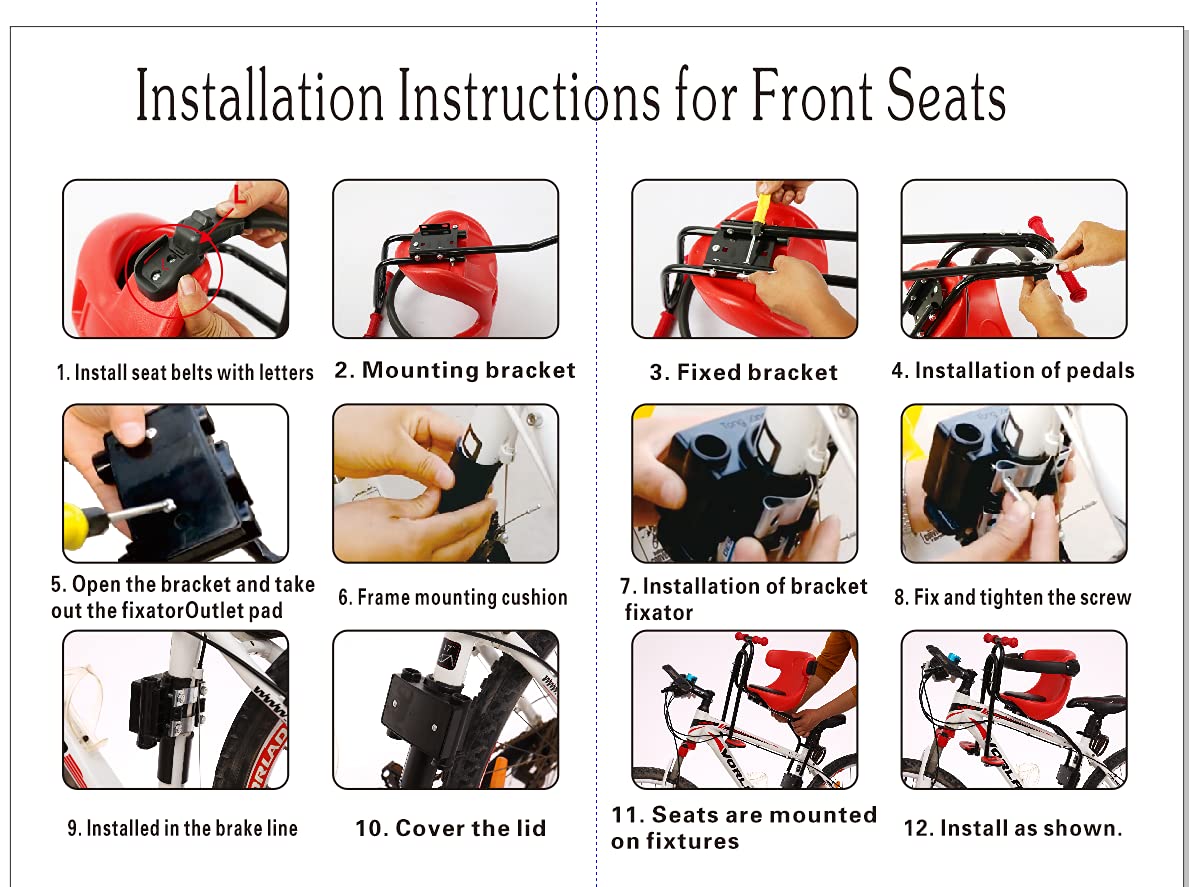 Installation Instructions for Front Seats

L

1. Install seat belts with letters

2. Mounting bracket

3. Fixed bracket

4. Installation of pedals

5. Open the bracket and take out the fixatorOutlet pad

6. Frame mounting cushion

7. Installation of bracket fixator

8. Fix and tighten the screw

9. Installed in the brake line

10. Cover the lid

11. Seats are mounted on fixtures

12. Install as shown.