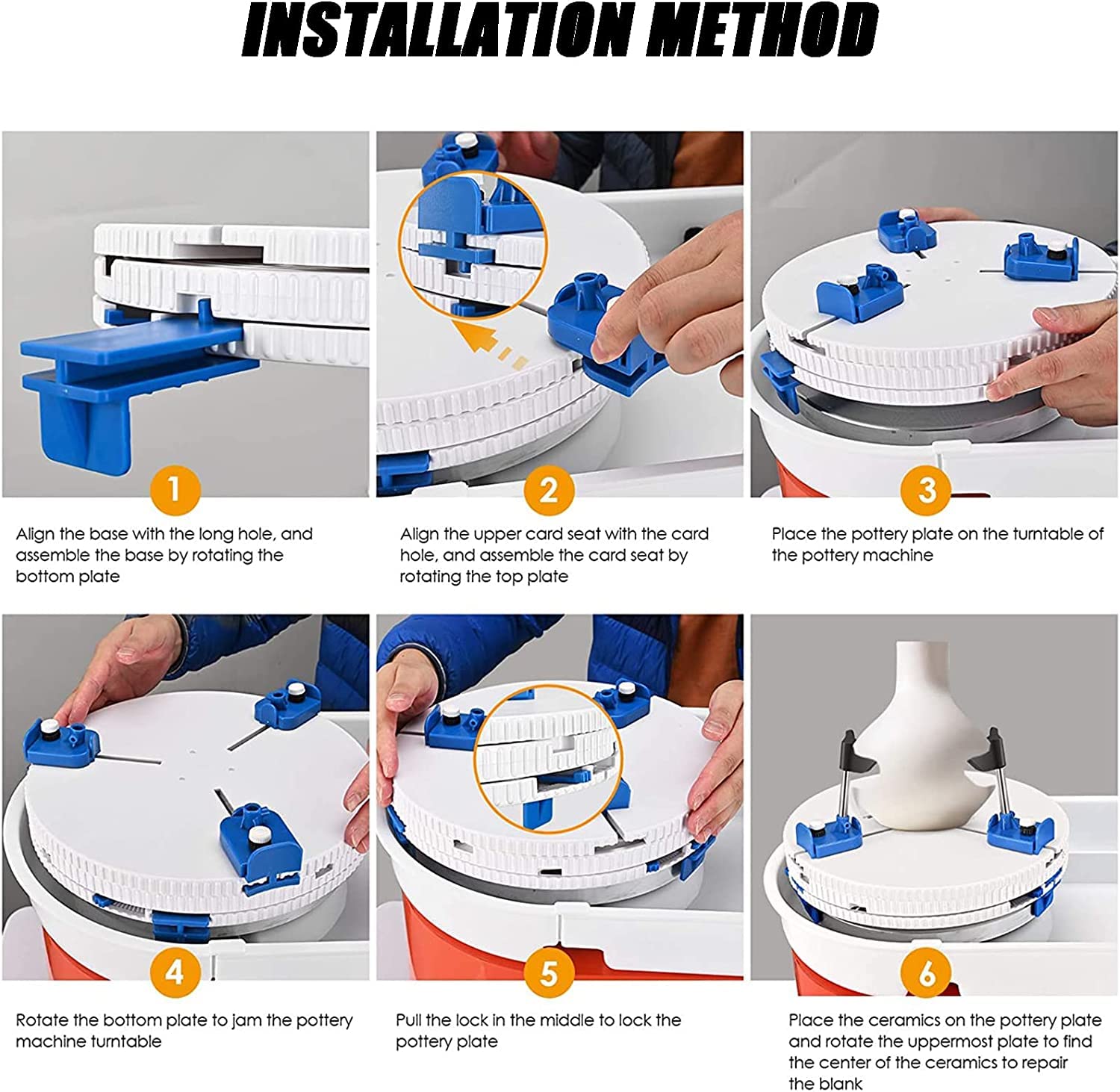 INSTALLATION METHOD

1

Align the base with the long hole, and assemble the base by rotating the bottom plate

2

Align the upper card seat with the card hole, and assemble the card seat by rotating the top plate

3

Place the pottery plate on the turntable of the pottery machine

4

Rotate the bottom plate to jam the pottery machine turntable

5

Pull the lock in the middle to lock the pottery plate

6

Place the ceramics on the pottery plate and rotate the uppermost plate to find the center of the ceramics to repair the blank