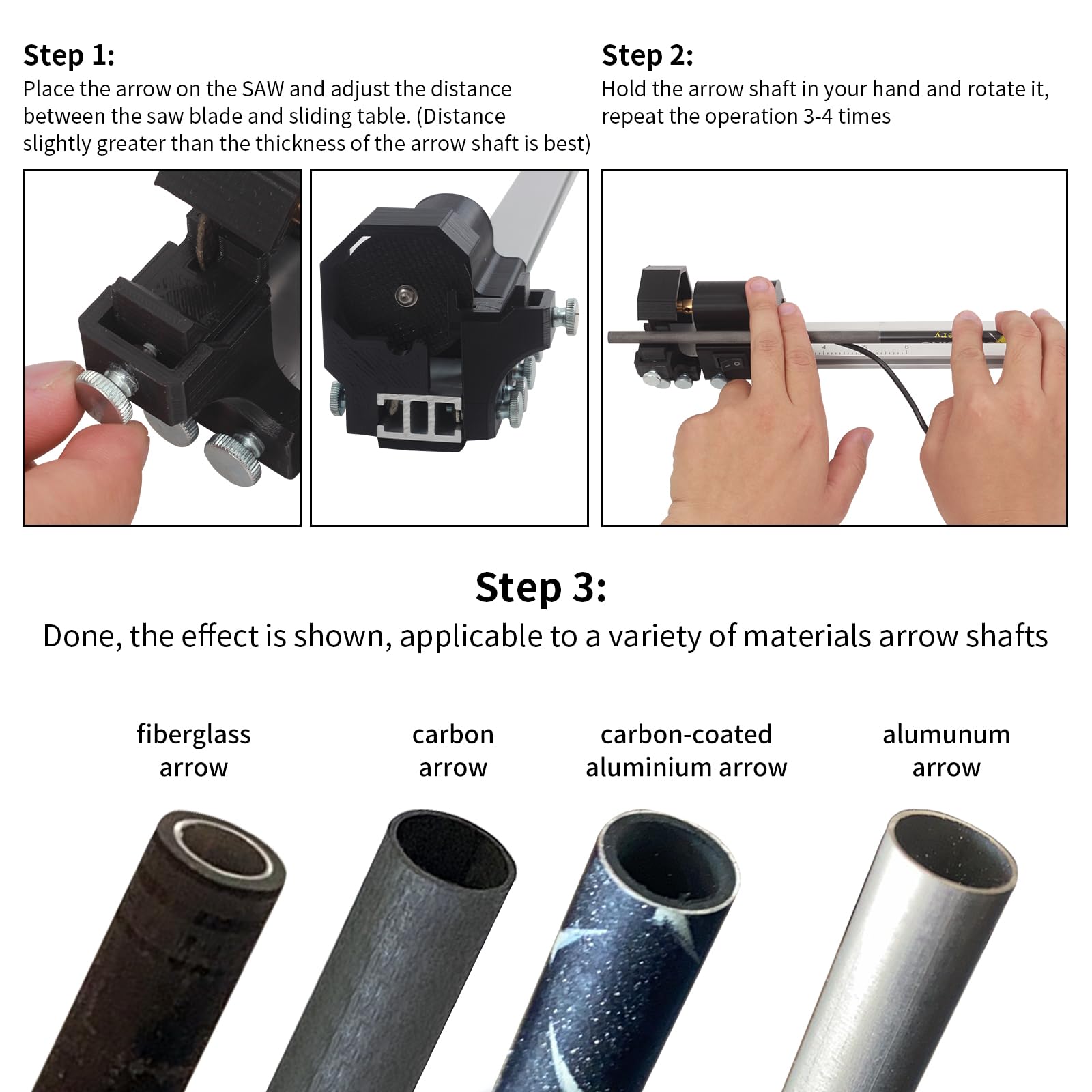 Step 1:
Place the arrow on the SAW and adjust the distance between the saw blade and sliding table. (Distance slightly greater than the thickness of the arrow shaft is best)

Step 2:
Hold the arrow shaft in your hand and rotate it, repeat the operation 3-4 times

Step 3:
Done, the effect is shown, applicable to a variety of materials arrow shafts

fiberglass arrow

carbon arrow

carbon-coated aluminium arrow

alumunum arrow