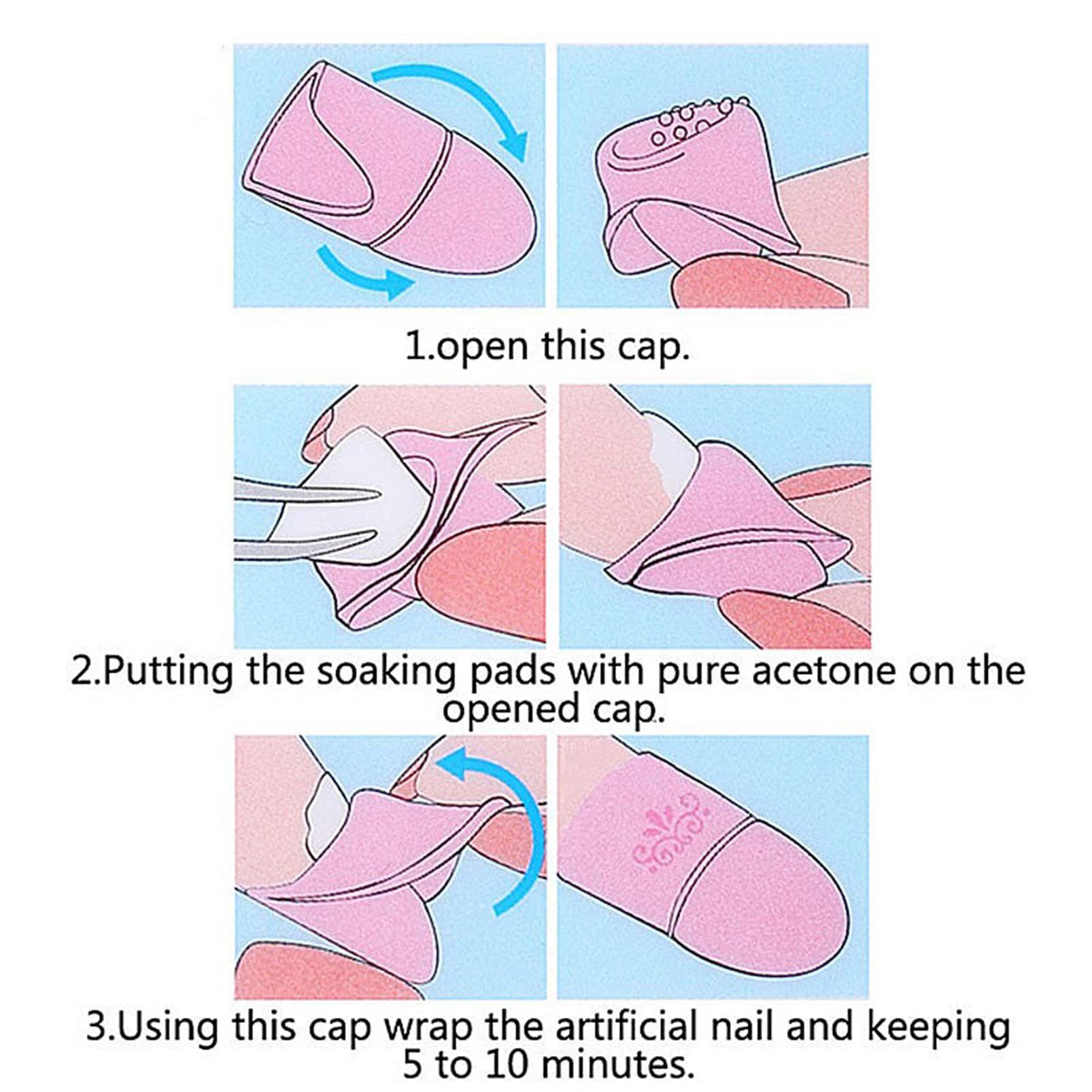 1.open this cap.

2.Putting the soaking pads with pure acetone on the opened cap.

3.Using this cap wrap the artificial nail and keeping 5 to 10 minutes.