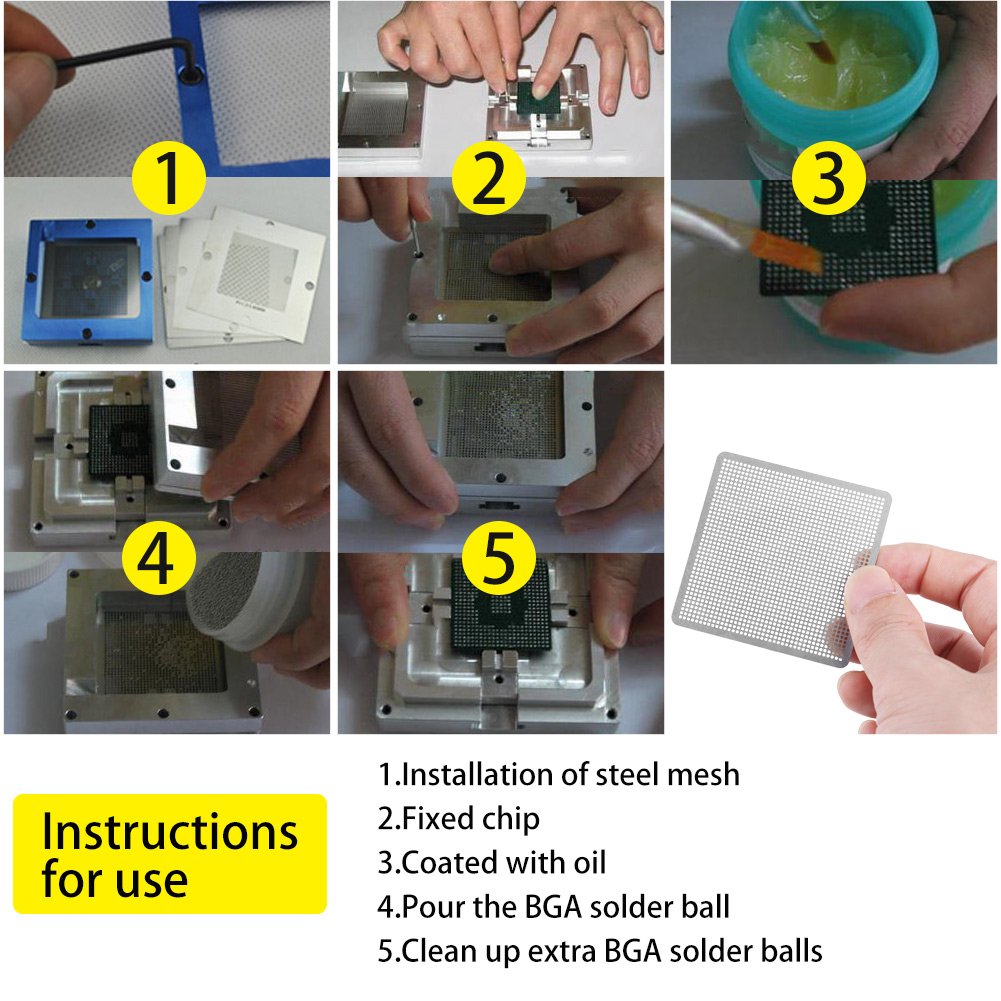 1

2

3

4

5

Instructions for use

1.Installation of steel mesh
2.Fixed chip
3.Coated with oil
4.Pour the BGA solder ball
5.Clean up extra BGA solder balls