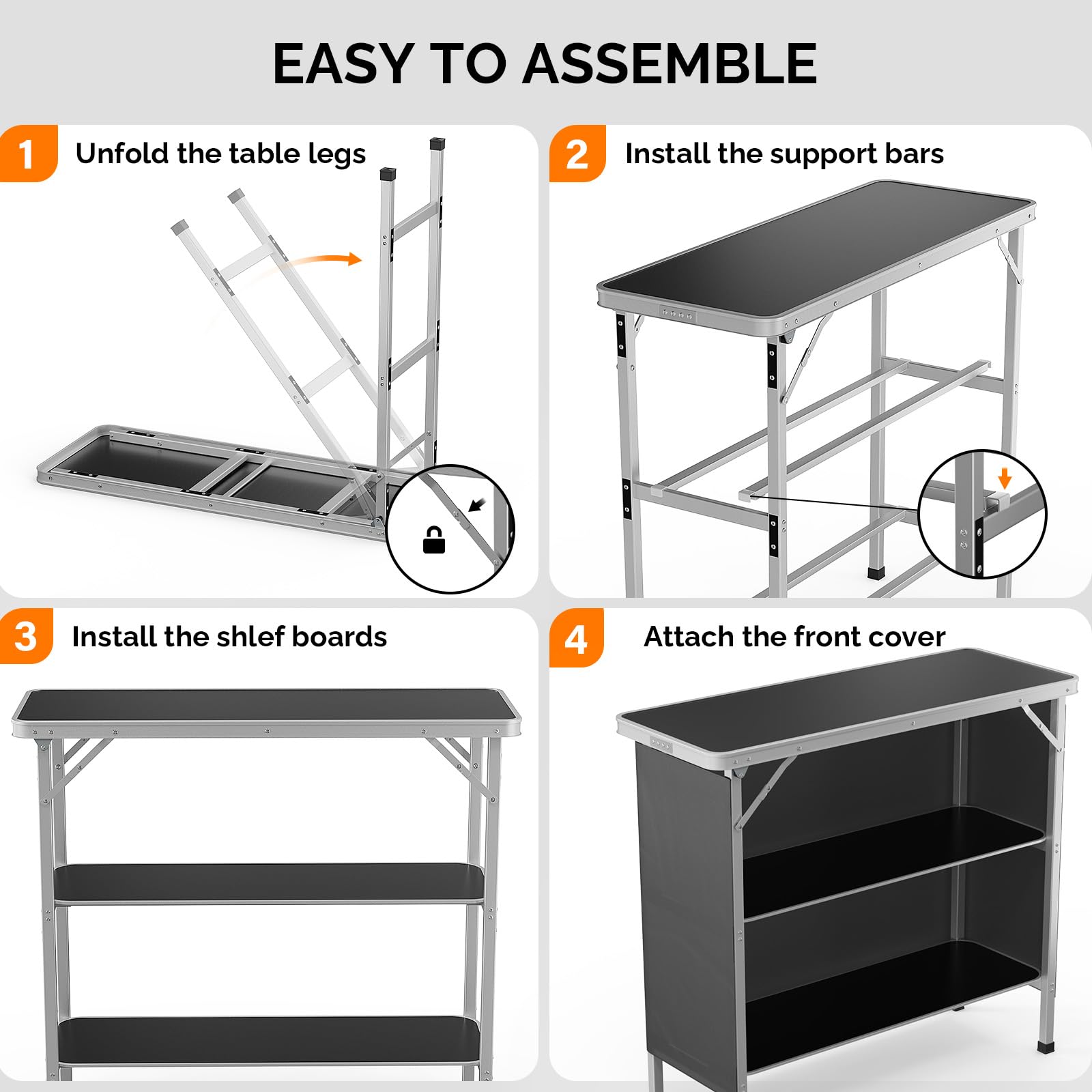 EASY TO ASSEMBLE

1 Unfold the table legs

2 Install the support bars

3 Install the shlef boards

4 Attach the front cover