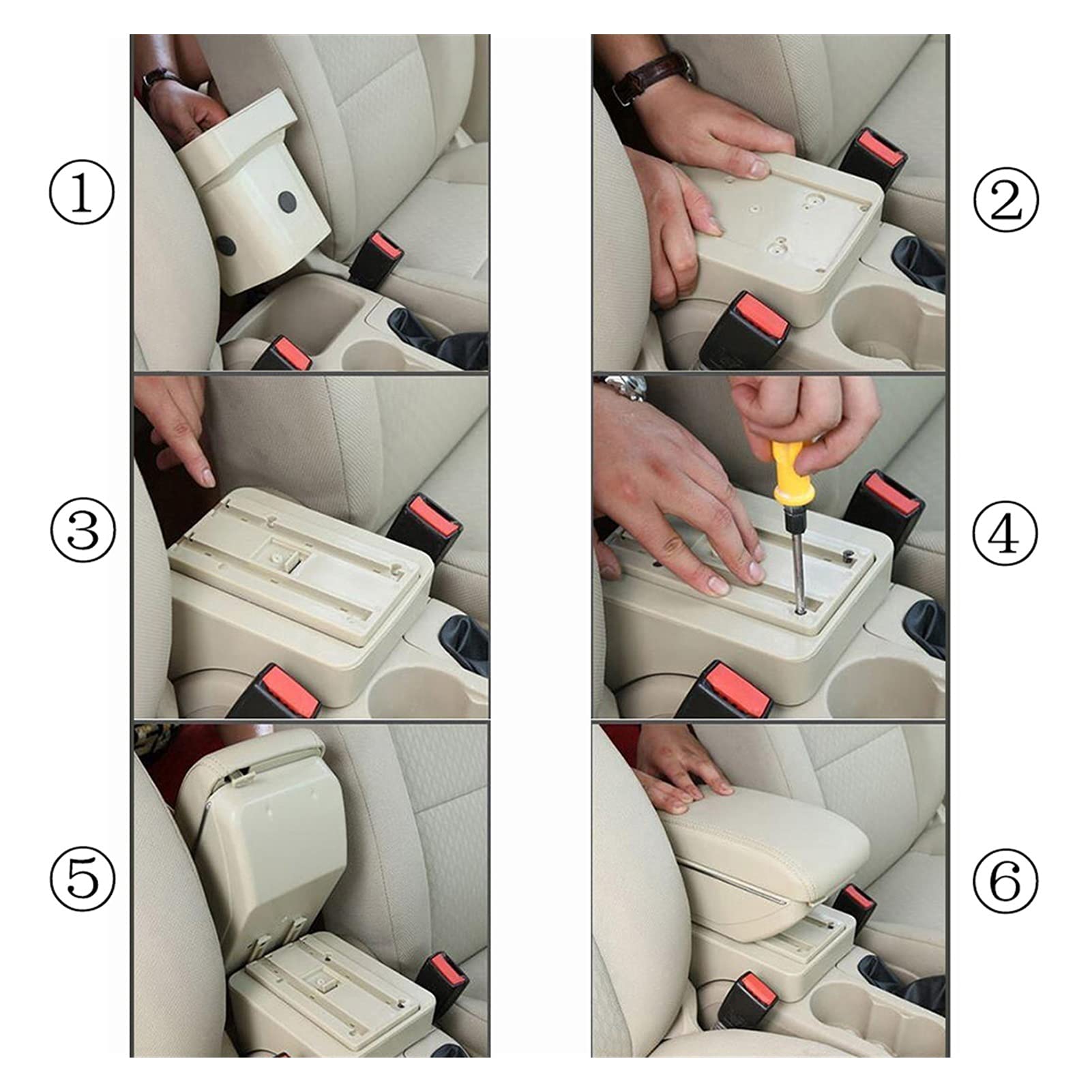 ①

②

③

④

⑤

⑥