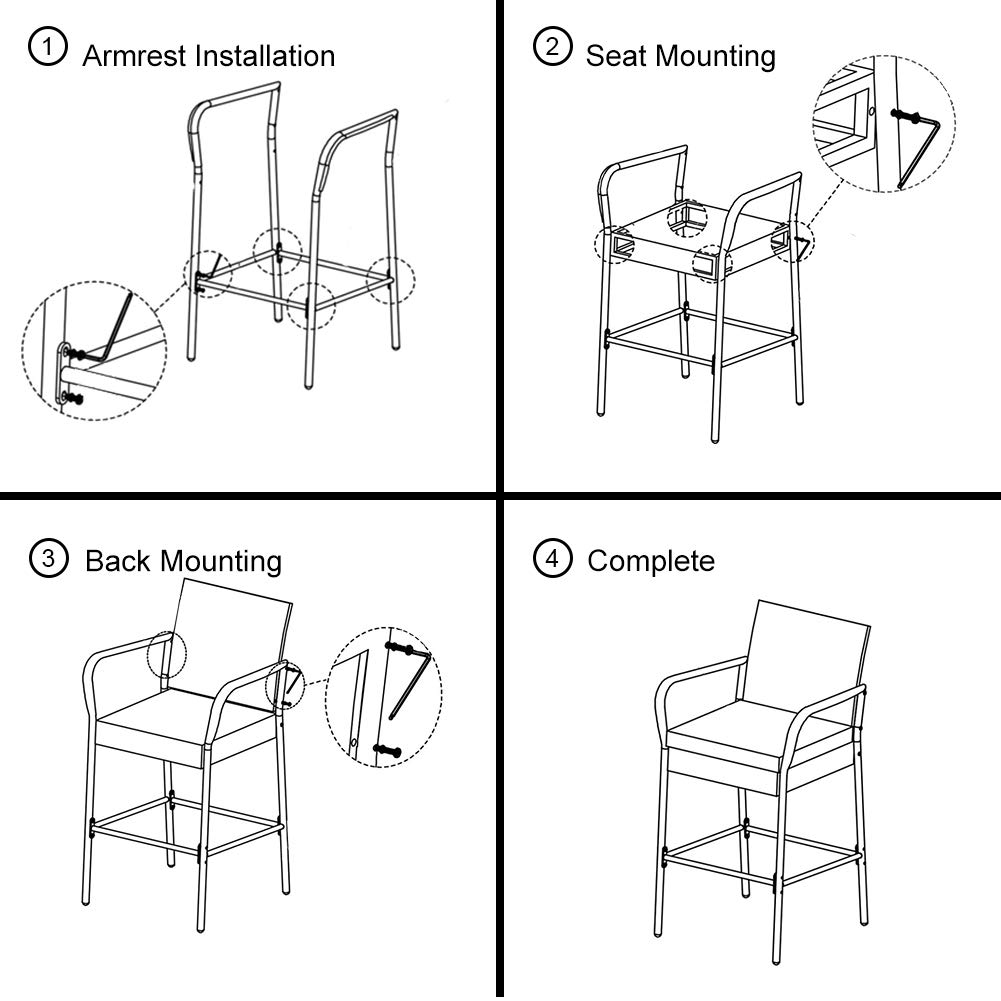 1 Armrest Installation

2 Seat Mounting

3 Back Mounting

4 Complete