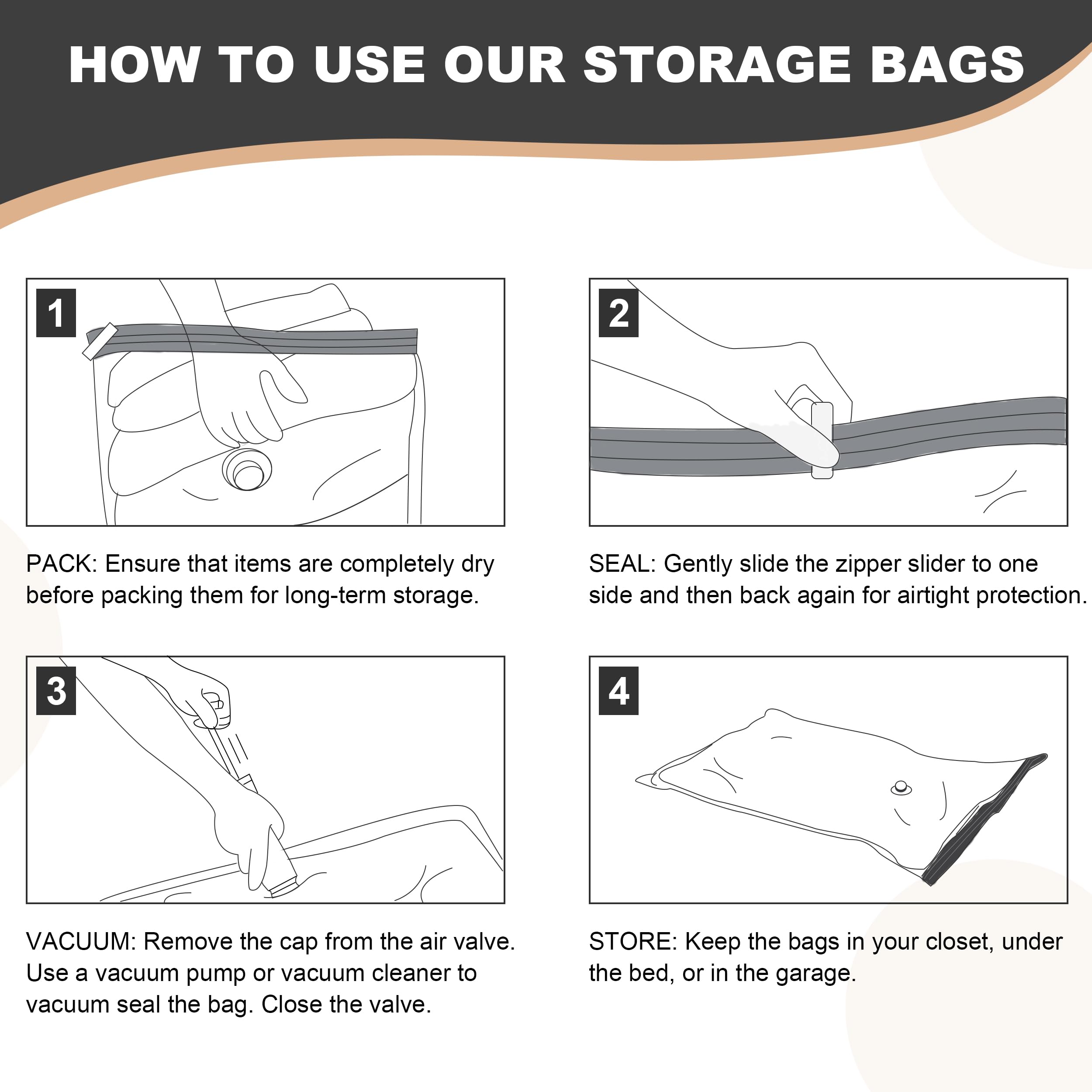 HOW TO USE OUR STORAGE BAGS

1

PACK: Ensure that items are completely dry before packing them for long-term storage.

2

SEAL: Gently slide the zipper slider to one side and then back again for airtight protection.

3

VACUUM: Remove the cap from the air valve. Use a vacuum pump or vacuum cleaner to vacuum seal the bag. Close the valve.

4

STORE: Keep the bags in your closet, under the bed, or in the garage.