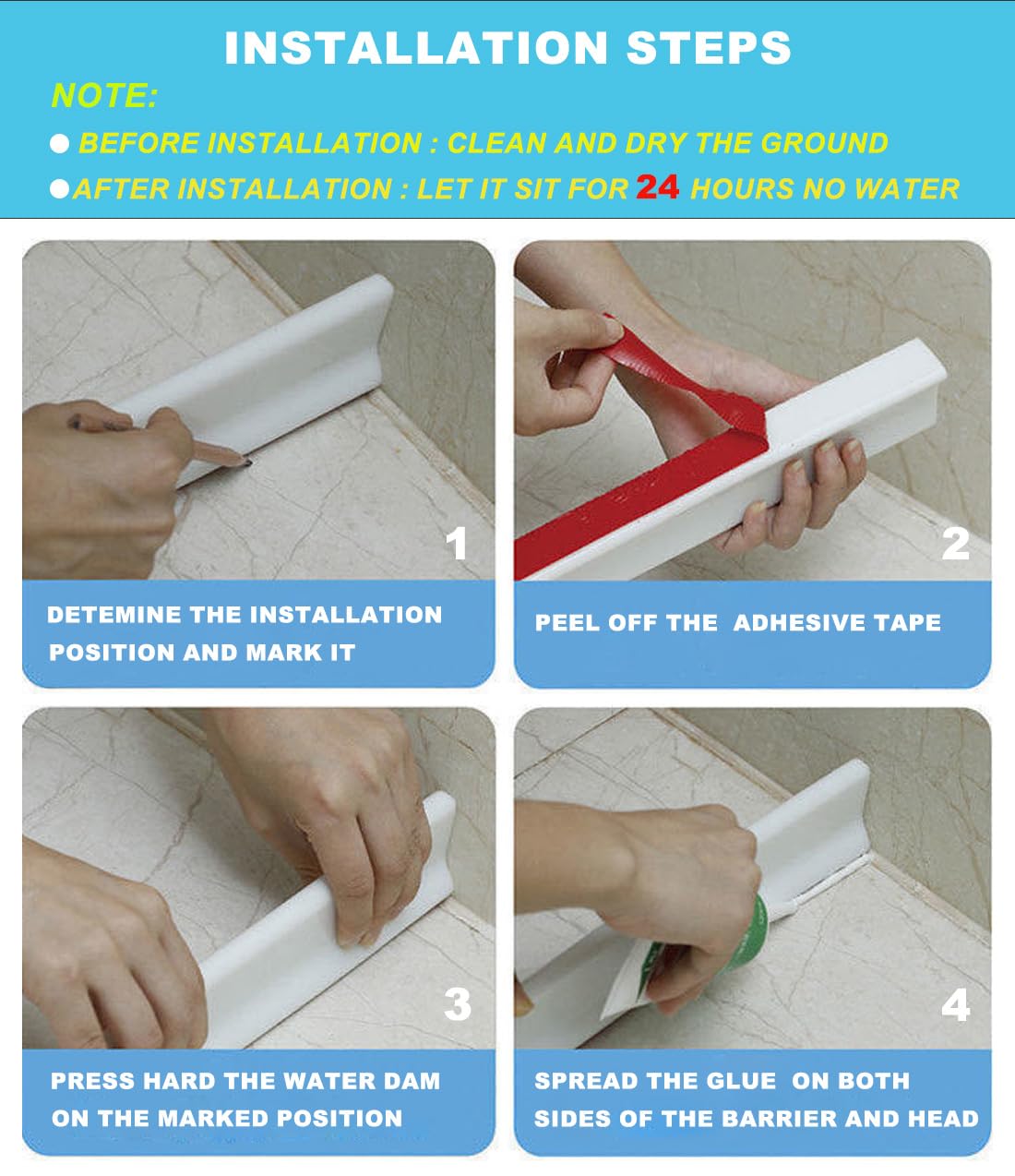 INSTALLATION STEPS

NOTE:

● BEFORE INSTALLATION : CLEAN AND DRY THE GROUND

●AFTER INSTALLATION : LET IT SIT FOR 24 HOURS NO WATER

1

DETEMINE THE INSTALLATION POSITION AND MARK IT

2

PEEL OFF THE ADHESIVE TAPE

3

PRESS HARD THE WATER DAM ON THE MARKED POSITION

4

SPREAD THE GLUE ON BOTH SIDES OF THE BARRIER AND HEAD