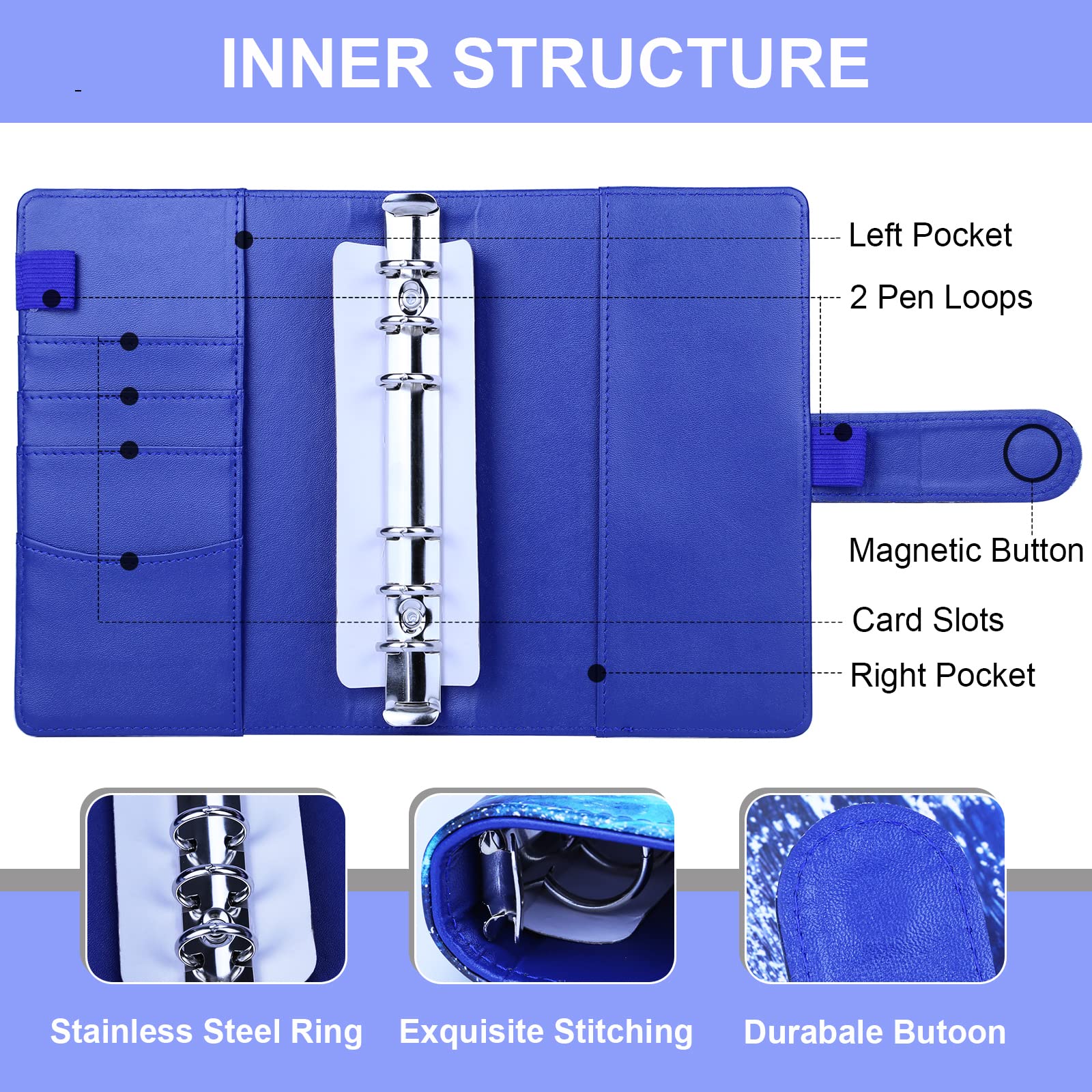 INNER STRUCTURE

Left Pocket

2 Pen Loops

Magnetic Button

Card Slots

Right Pocket

Stainless Steel Ring

Exquisite Stitching

Durabale Butoon