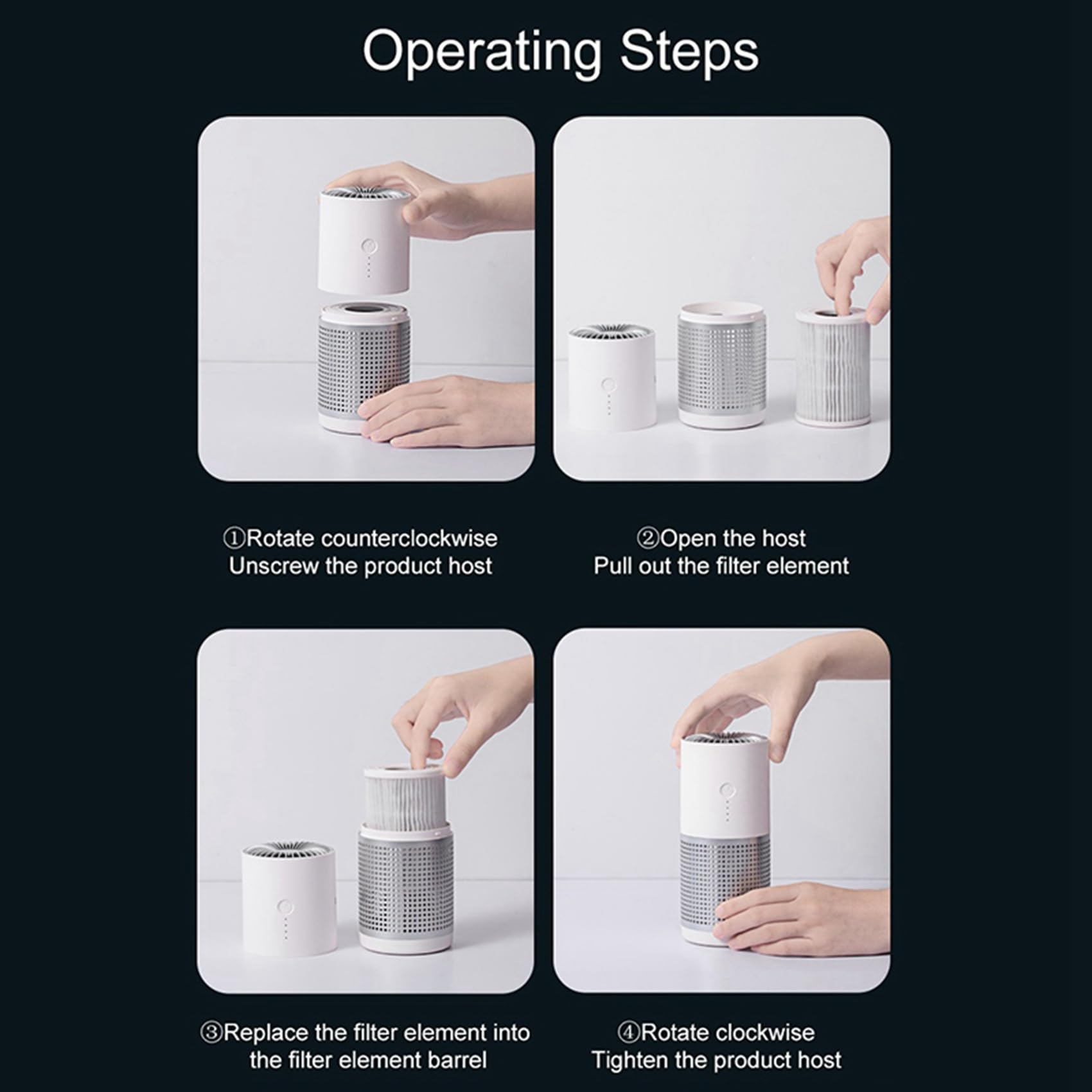 Operating Steps

①Rotate counterclockwise
Unscrew the product host

②Open the host
Pull out the filter element

③Replace the filter element into the filter element barrel

④Rotate clockwise
Tighten the product host