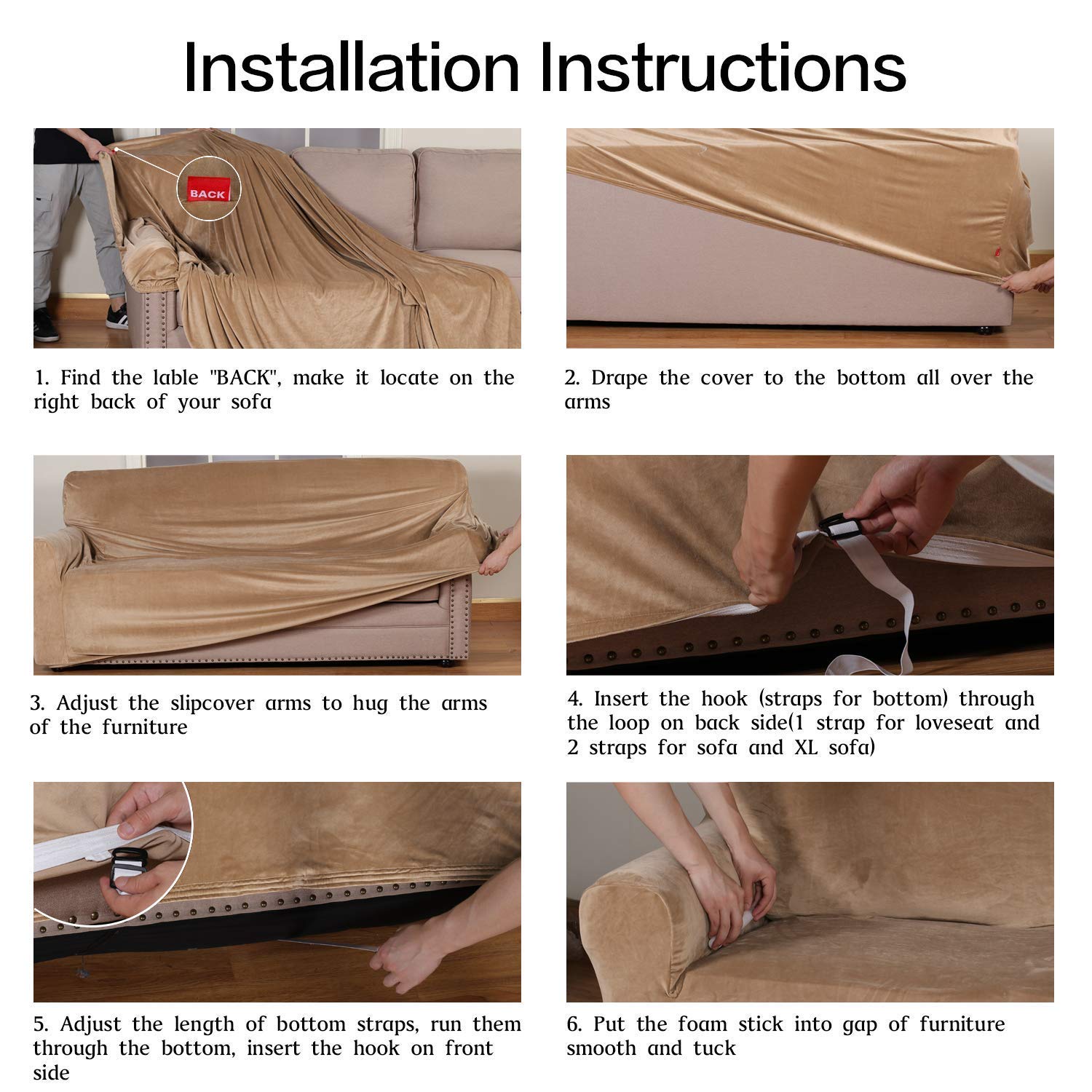 Installation Instructions

BACK

1. Find the lable "BACK", make it locate on the right back of your sofa

2. Drape the cover to the bottom all over the arms

3. Adjust the slipcover arms to hug the arms of the furniture

4. Insert the hook (straps for bottom) through the loop on back side(1 strap for loveseat and 2 straps for sofa and XL sofa)

5. Adjust the length of bottom straps, run them through the bottom, insert the hook on front side

6. Put the foam stick into gap of furniture smooth and tuck