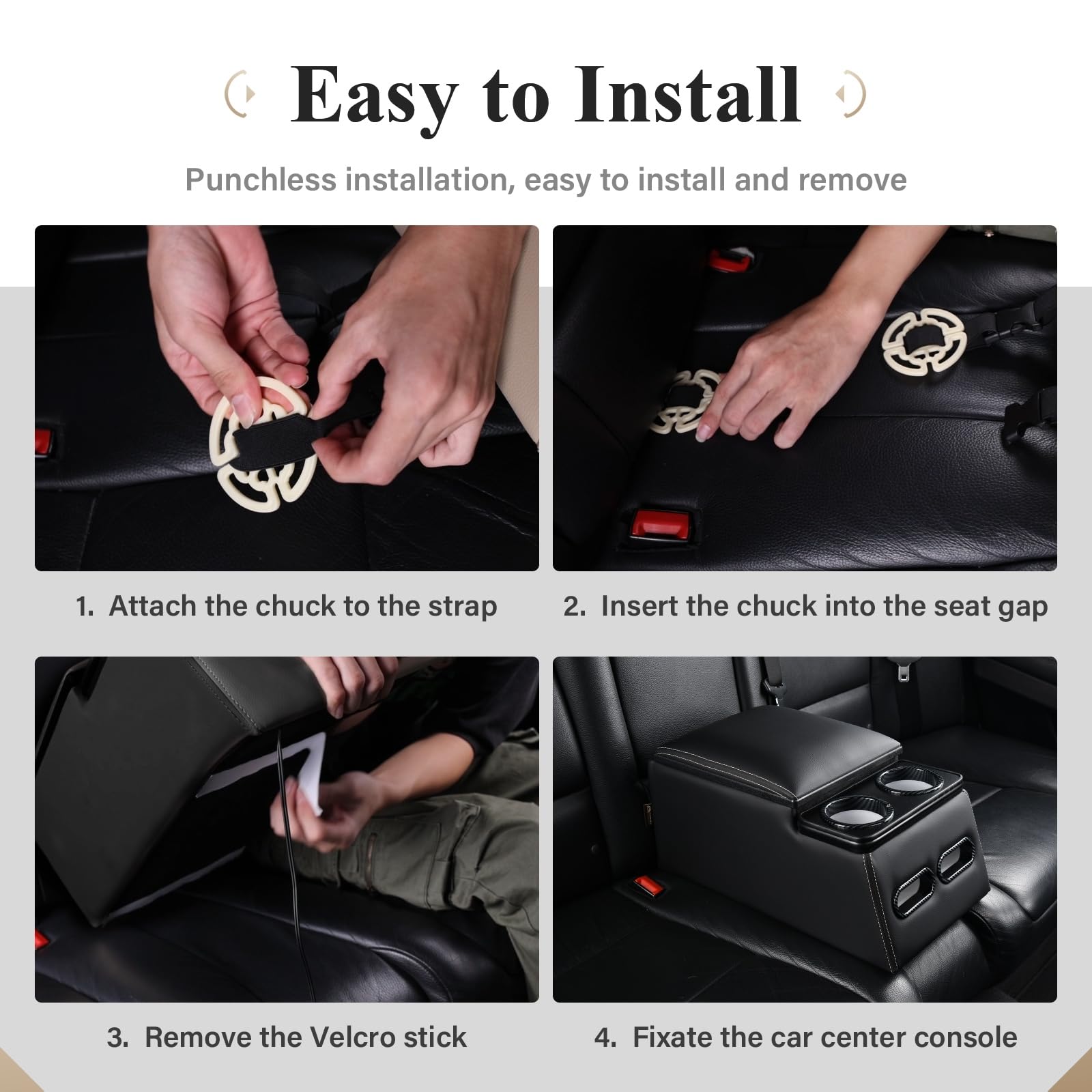 Easy to Install

Punchless installation, easy to install and remove

1. Attach the chuck to the strap

2. Insert the chuck into the seat gap

3. Remove the Velcro stick

4. Fixate the car center console