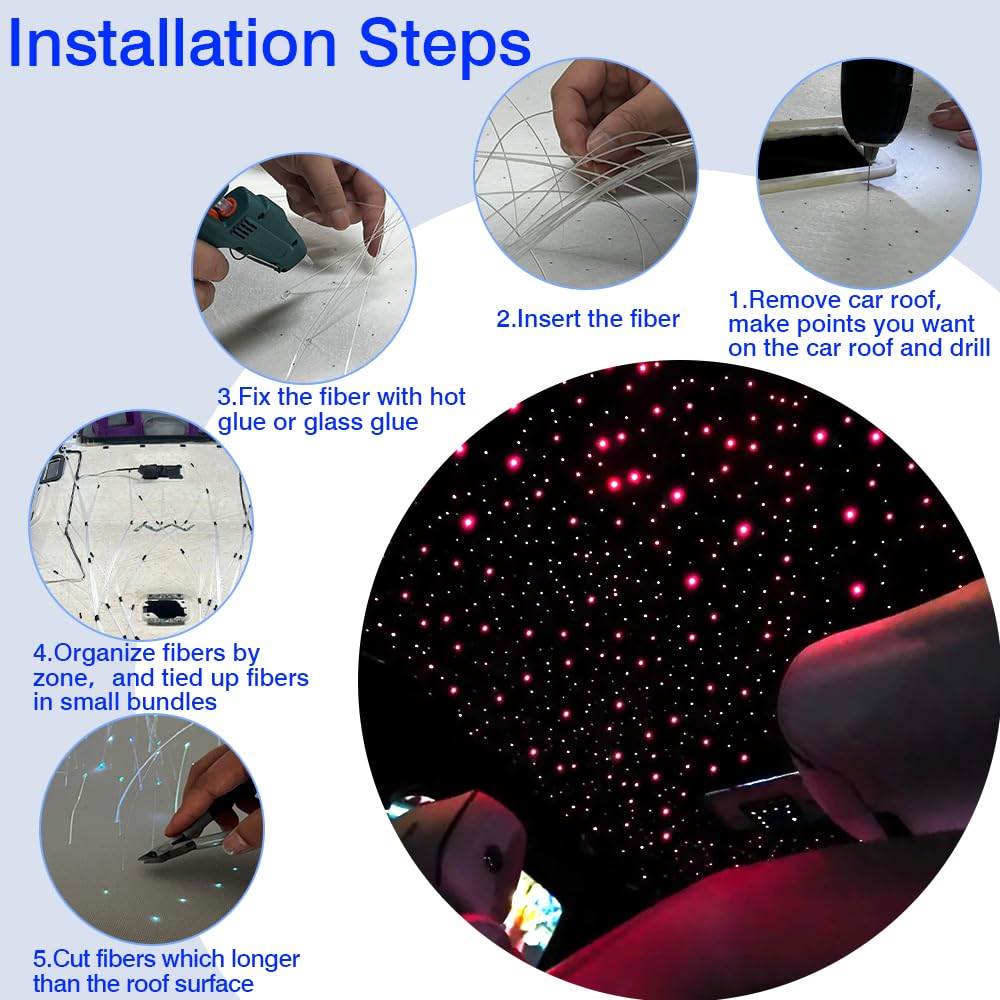 Installation Steps

1.Remove car roof, make points you want on the car roof and drill

2.Insert the fiber

3.Fix the fiber with hot glue or glass glue

4.Organize fibers by zone, and tied up fibers in small bundles

5.Cut fibers which longer than the roof surface