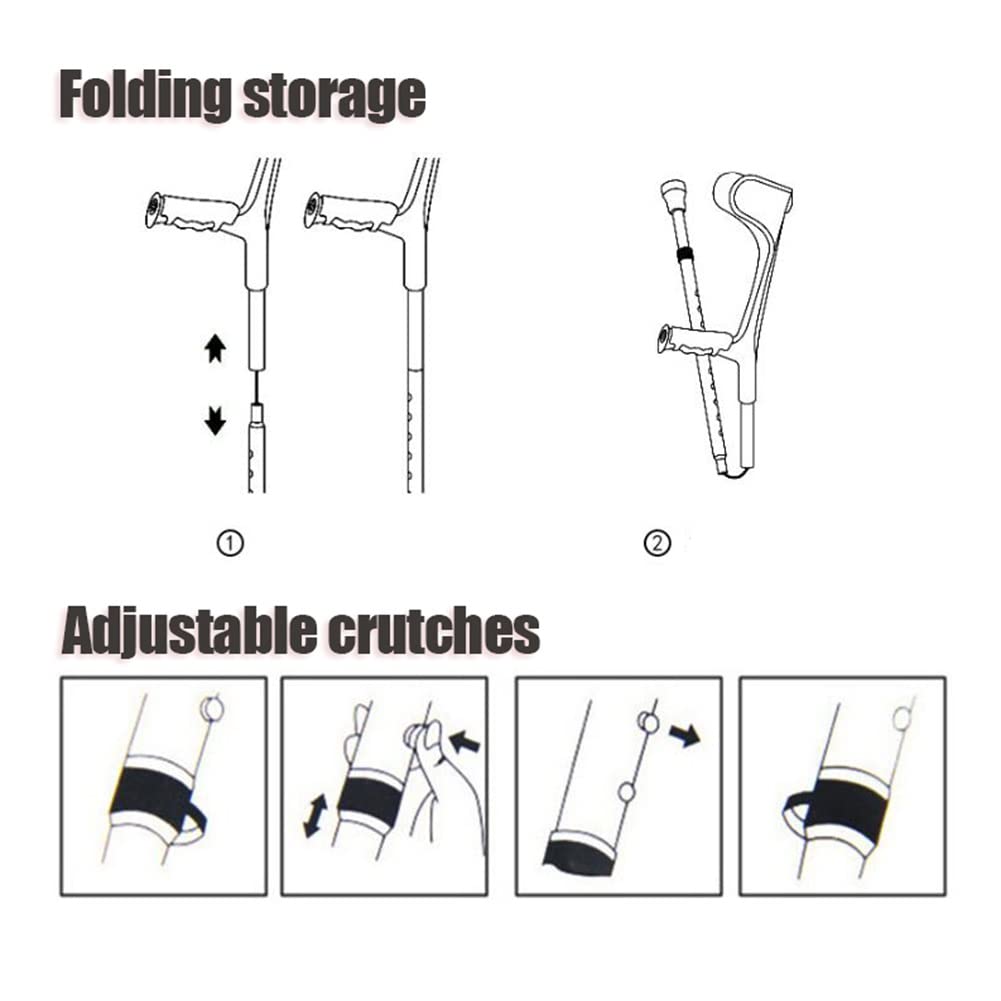 Folding storage

①

②

Adjustable crutches