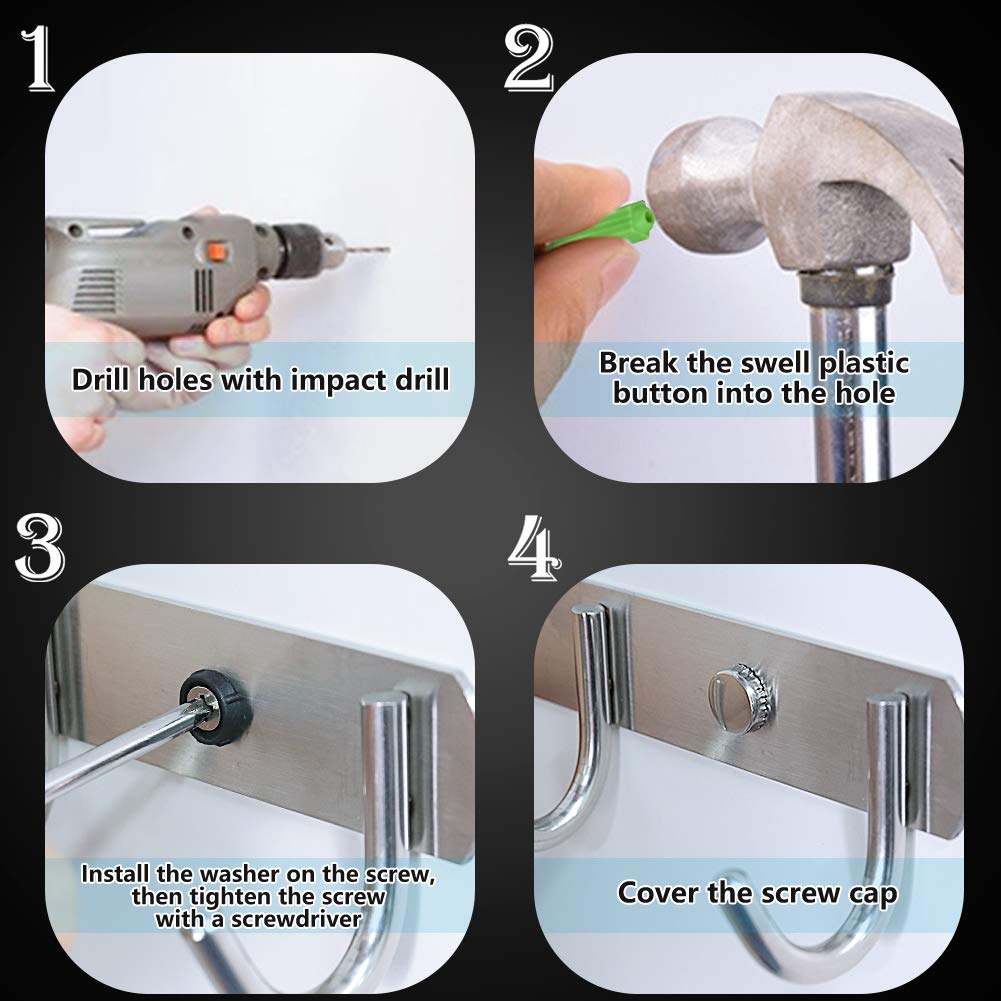 1

Drill holes with impact drill

2

Break the swell plastic button into the hole

3

Install the washer on the screw, then tighten the screw with a screwdriver

4

Cover the screw cap