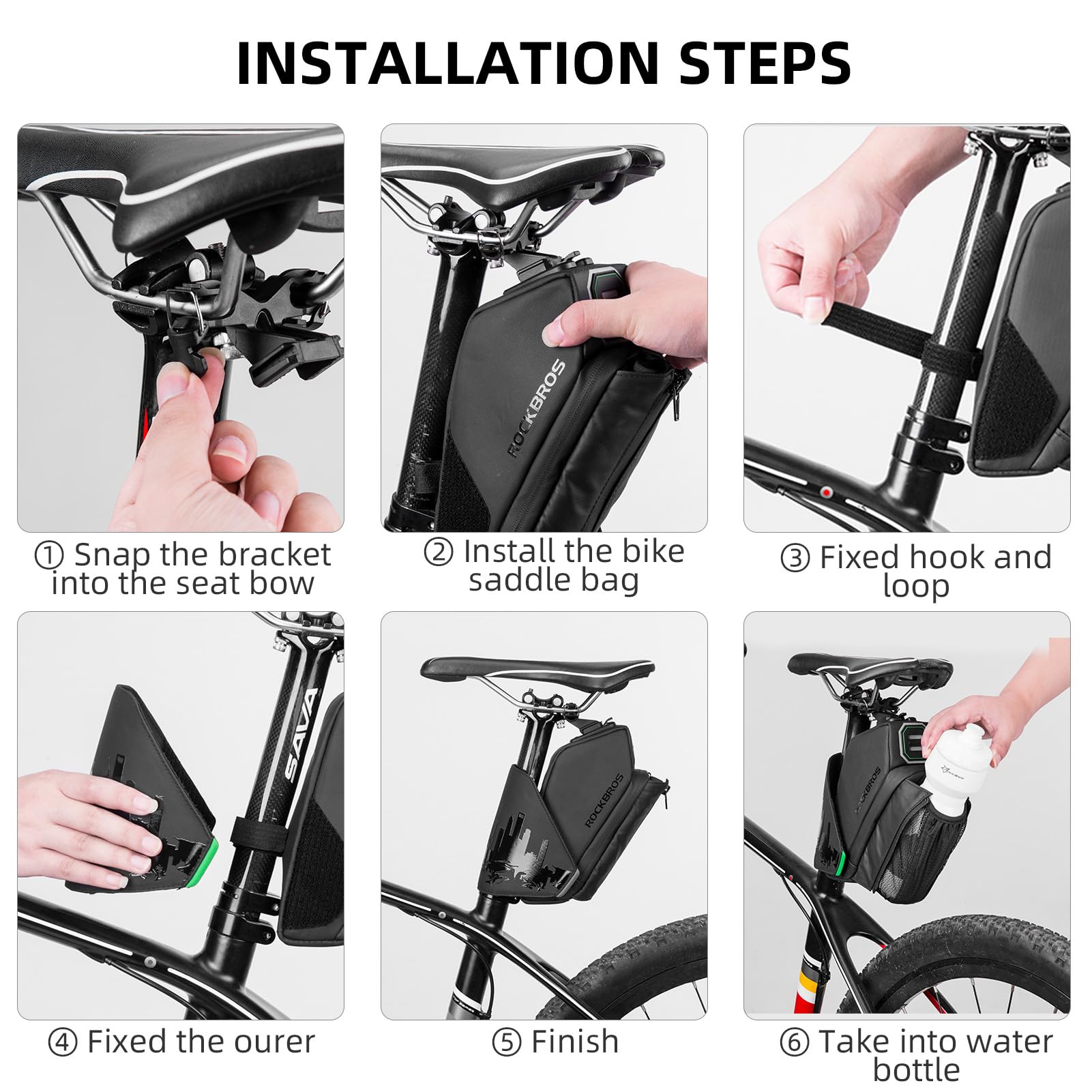 INSTALLATION STEPS

ROCKBROS

① Snap the bracket into the seat bow

② Install the bike saddle bag

③ Fixed hook and loop

SAVA

ROCKBROS

ROCKBROS

④ Fixed the ourer

⑤ Finish

⑥ Take into water bottle