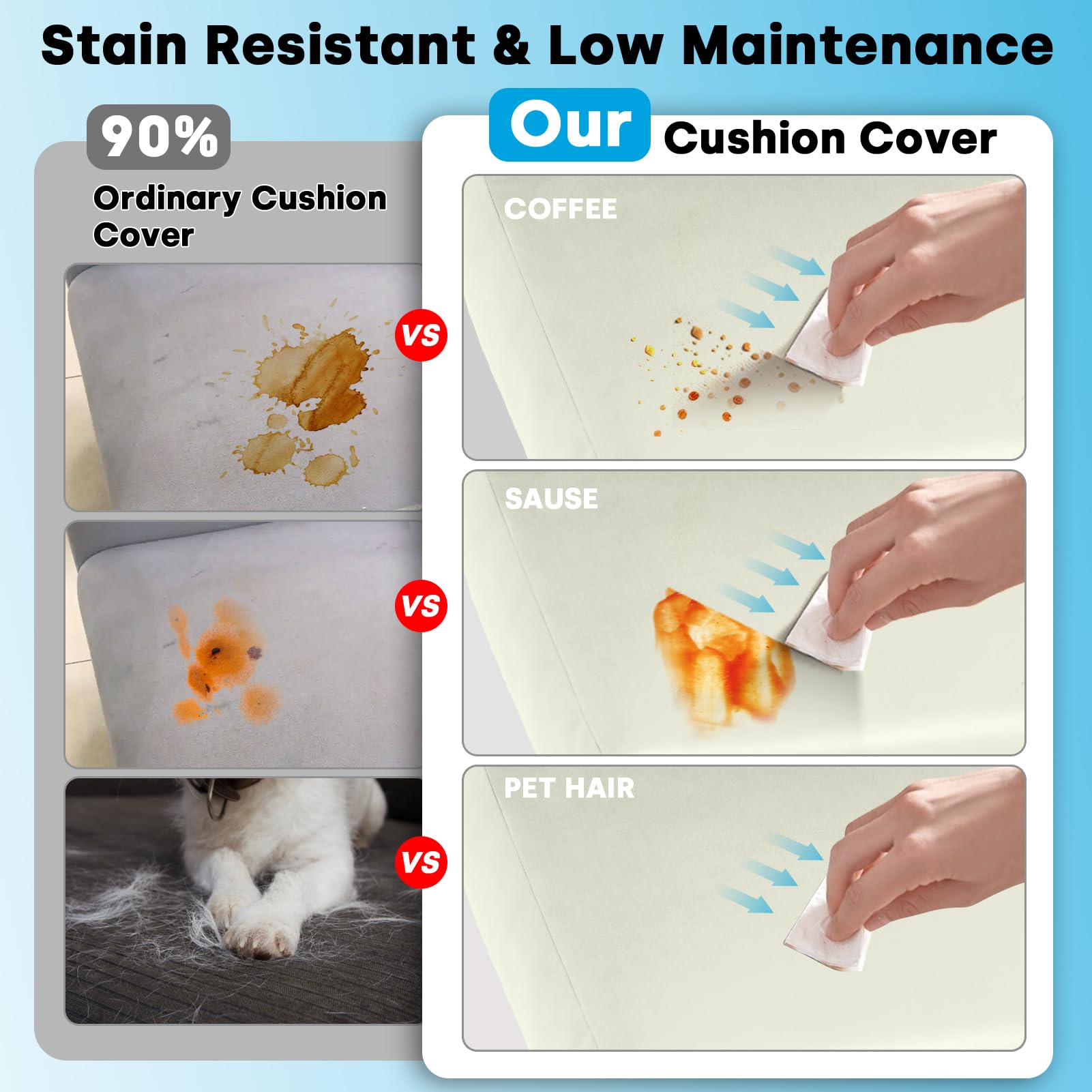 Stain Resistant & Low Maintenance

90%
Ordinary Cushion Cover

Our Cushion Cover

COFFEE

VS

SAUSE

VS

PET HAIR

VS