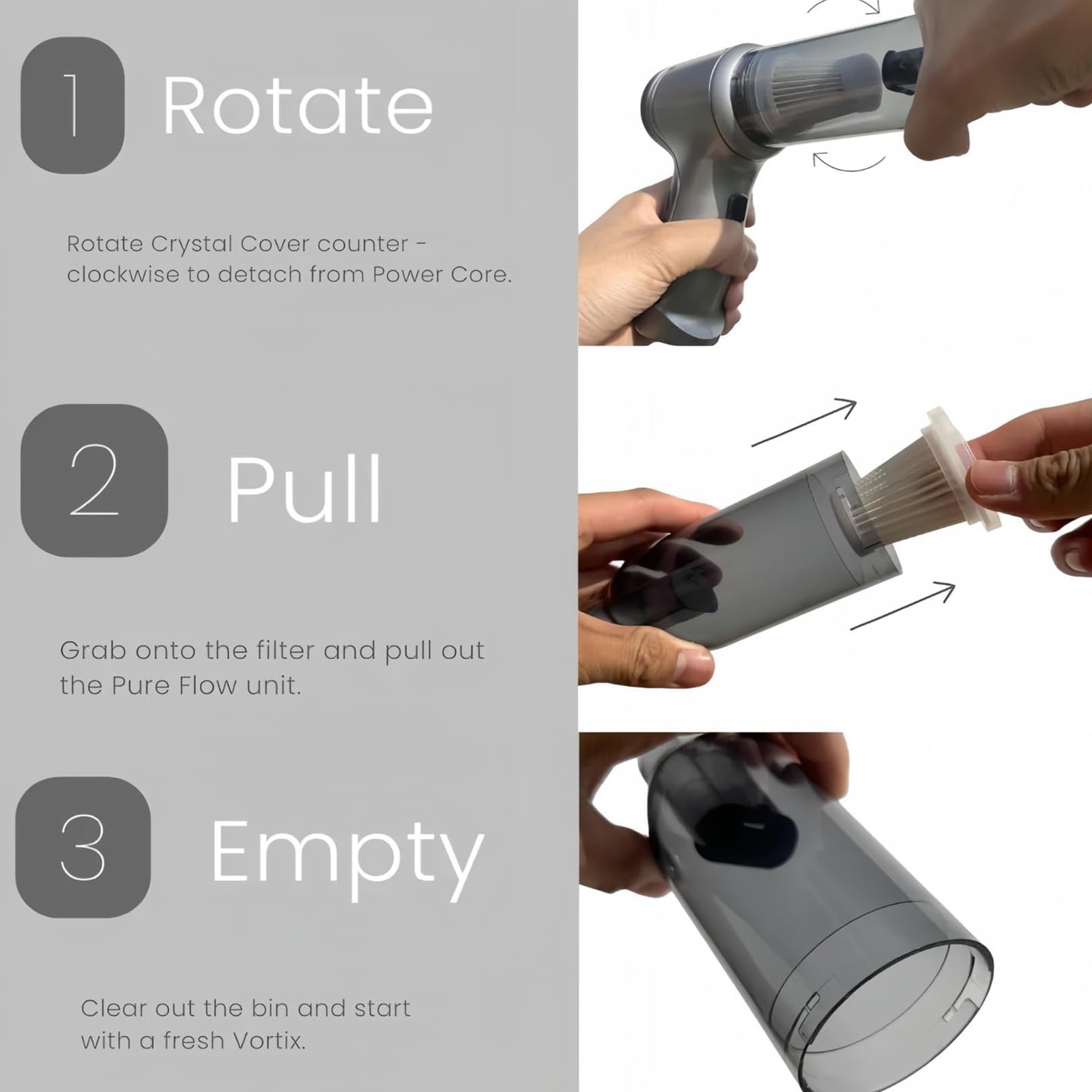 1 Rotate

Rotate Crystal Cover counter - clockwise to detach from Power Core.

2 Pull

Grab onto the filter and pull out the Pure Flow unit.

3 Empty

Clear out the bin and start with a fresh Vortix.