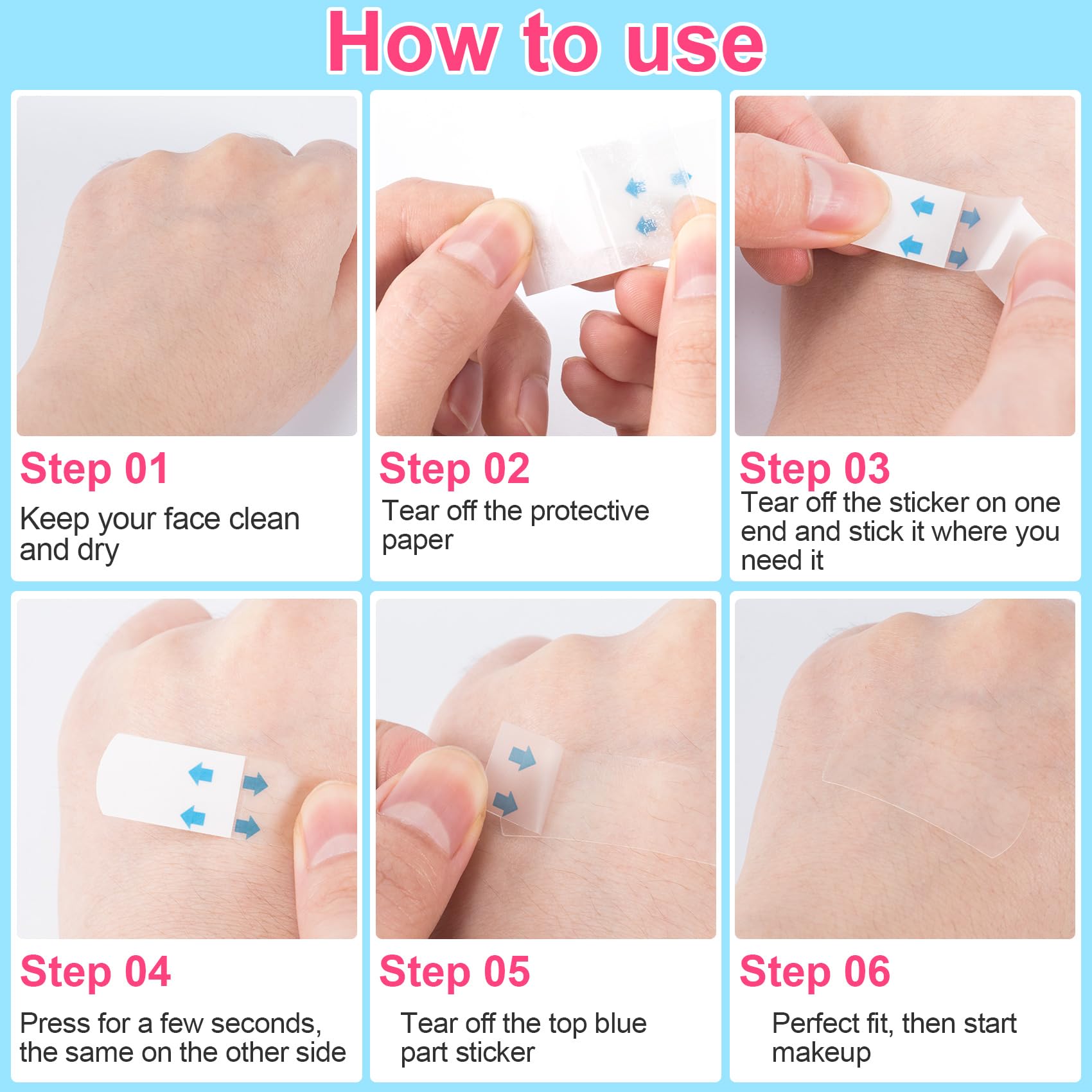 How to use

Step 01
Keep your face clean and dry

Step 02
Tear off the protective paper

Step 03
Tear off the sticker on one end and stick it where you need it

Step 04
Press for a few seconds, the same on the other side

Step 05
Tear off the top blue part sticker

Step 06
Perfect fit, then start makeup