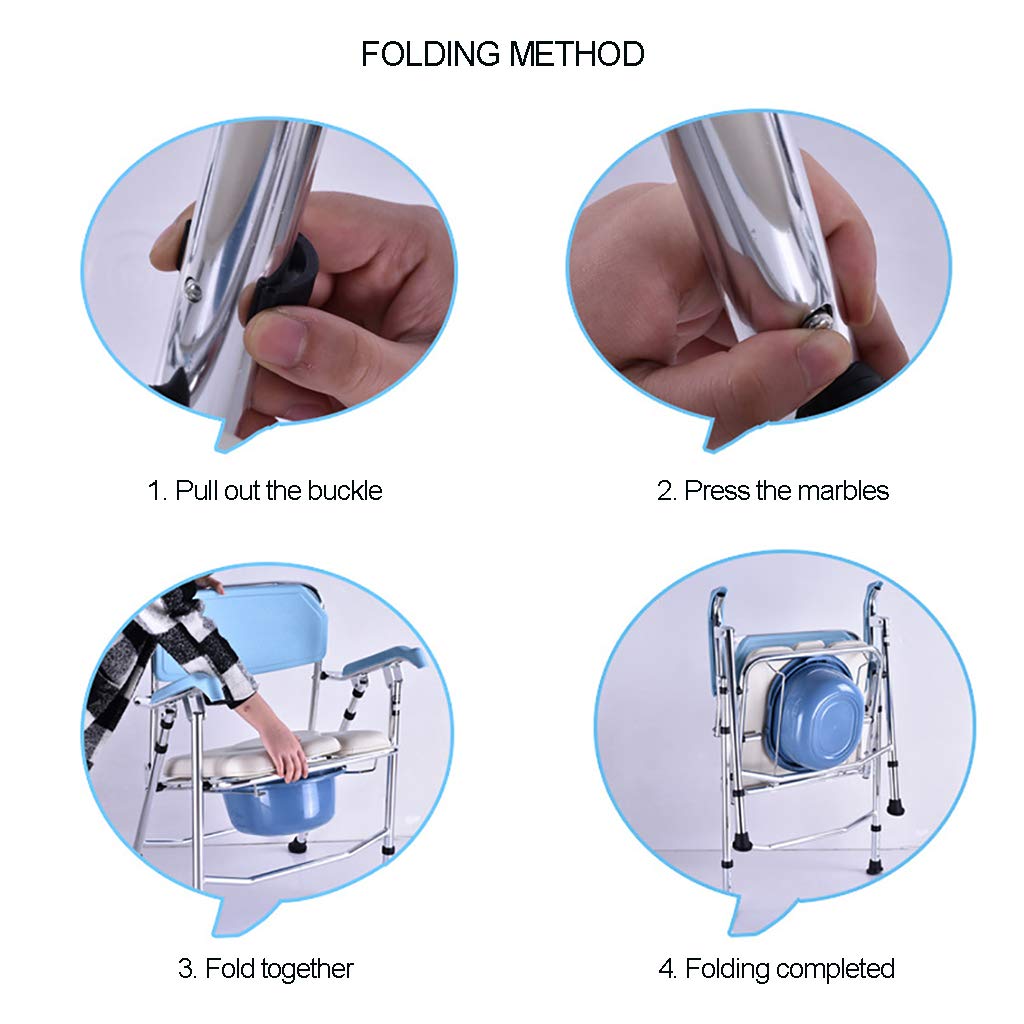 FOLDING METHOD

1. Pull out the buckle

2. Press the marbles

3. Fold together

4. Folding completed