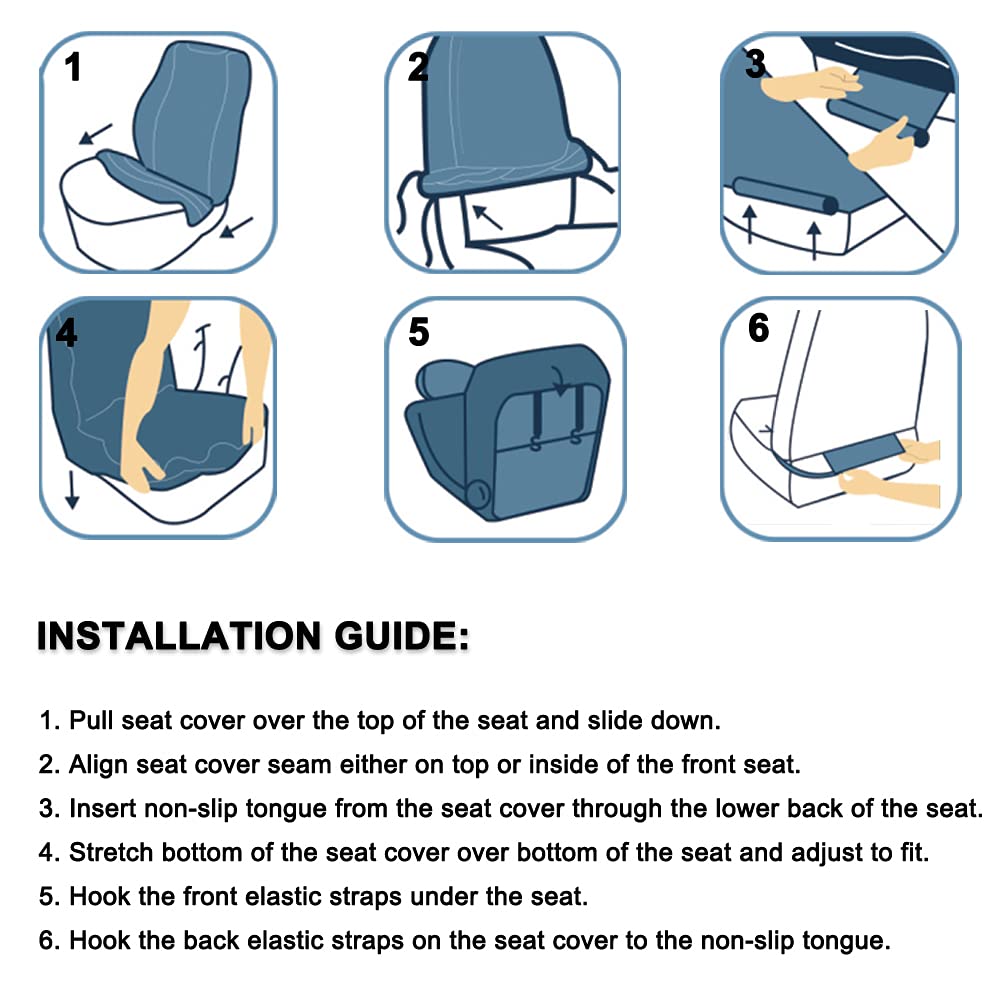 1

2

3

4

5

6

INSTALLATION GUIDE:

1. Pull seat cover over the top of the seat and slide down.
2. Align seat cover seam either on top or inside of the front seat.
3. Insert non-slip tongue from the seat cover through the lower back of the seat.
4. Stretch bottom of the seat cover over bottom of the seat and adjust to fit.
5. Hook the front elastic straps under the seat.
6. Hook the back elastic straps on the seat cover to the non-slip tongue.