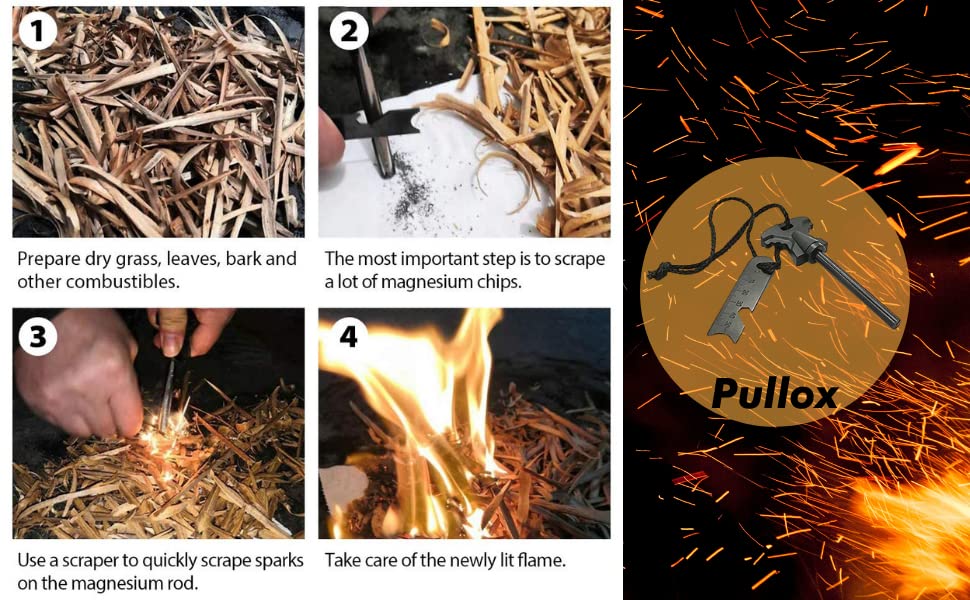 1

Prepare dry grass, leaves, bark and other combustibles.

2

The most important step is to scrape a lot of magnesium chips.

3

Use a scraper to quickly scrape sparks on the magnesium rod.

4

Take care of the newly lit flame.

Pullox