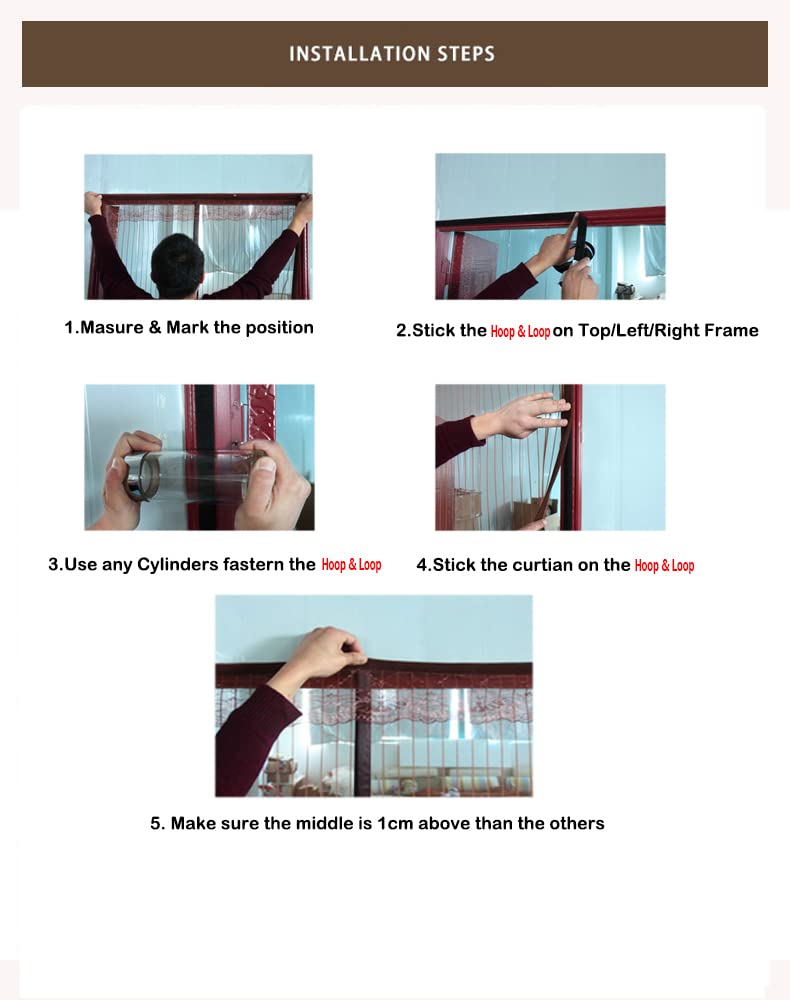 INSTALLATION STEPS

1.Masure & Mark the position

2.Stick the Hoop & Loop on Top/Left/Right Frame

3.Use any Cylinders fastern the Hoop & Loop

4.Stick the curtian on the Hoop & Loop

5. Make sure the middle is 1cm above than the others