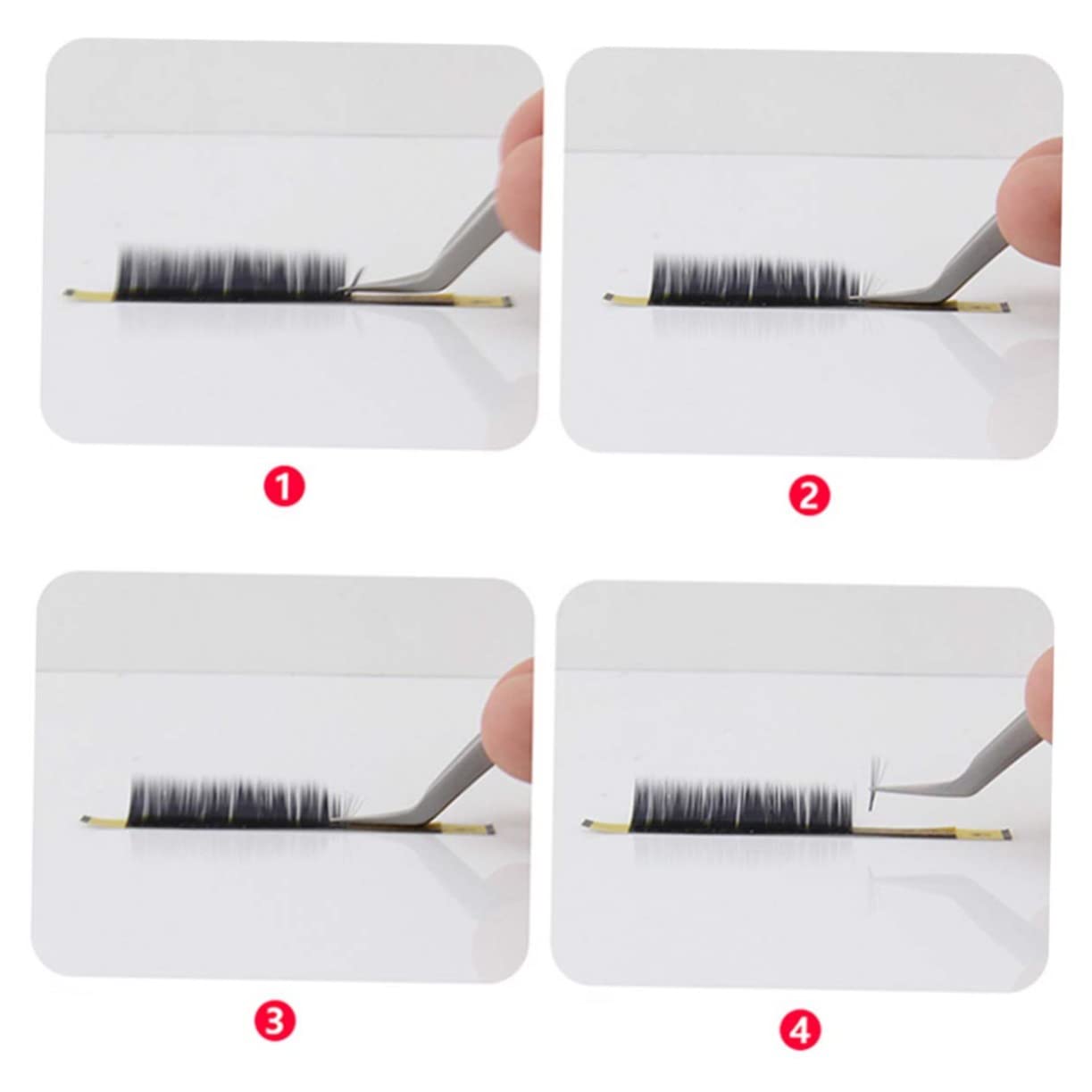 1

2

3

4