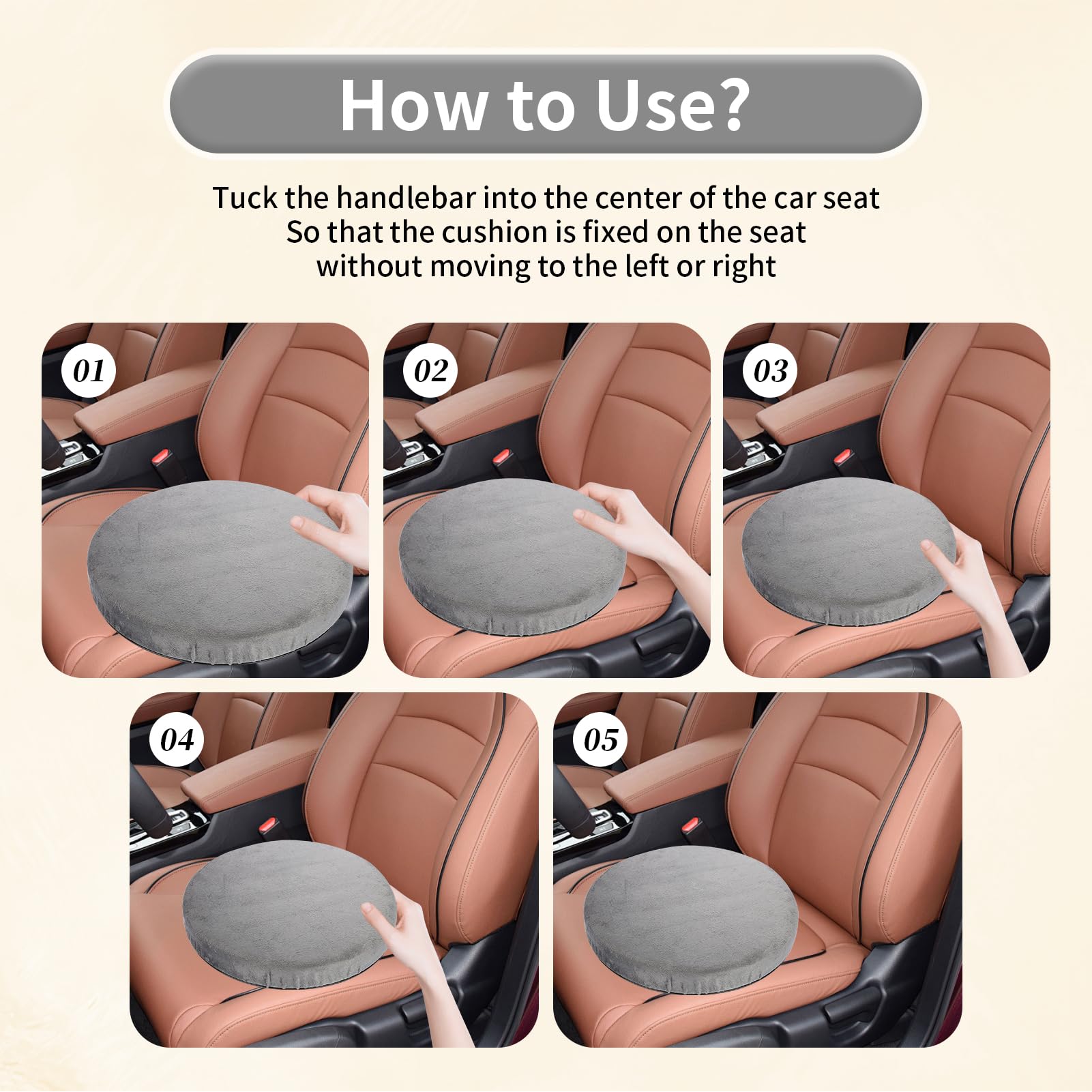 How to Use?

Tuck the handlebar into the center of the car seat
So that the cushion is fixed on the seat
without moving to the left or right

01

02

03

04

05