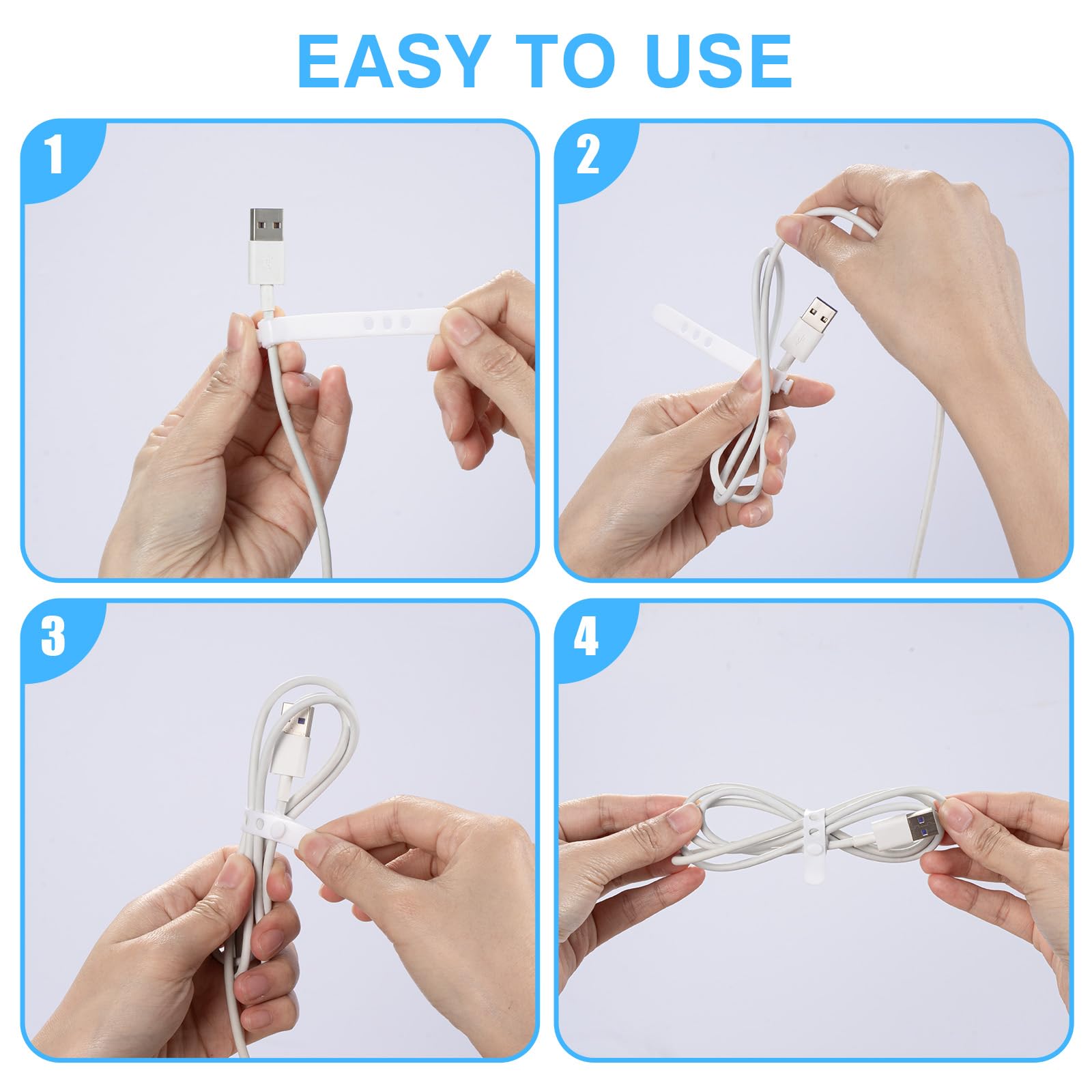 EASY TO USE

1

2

3

4