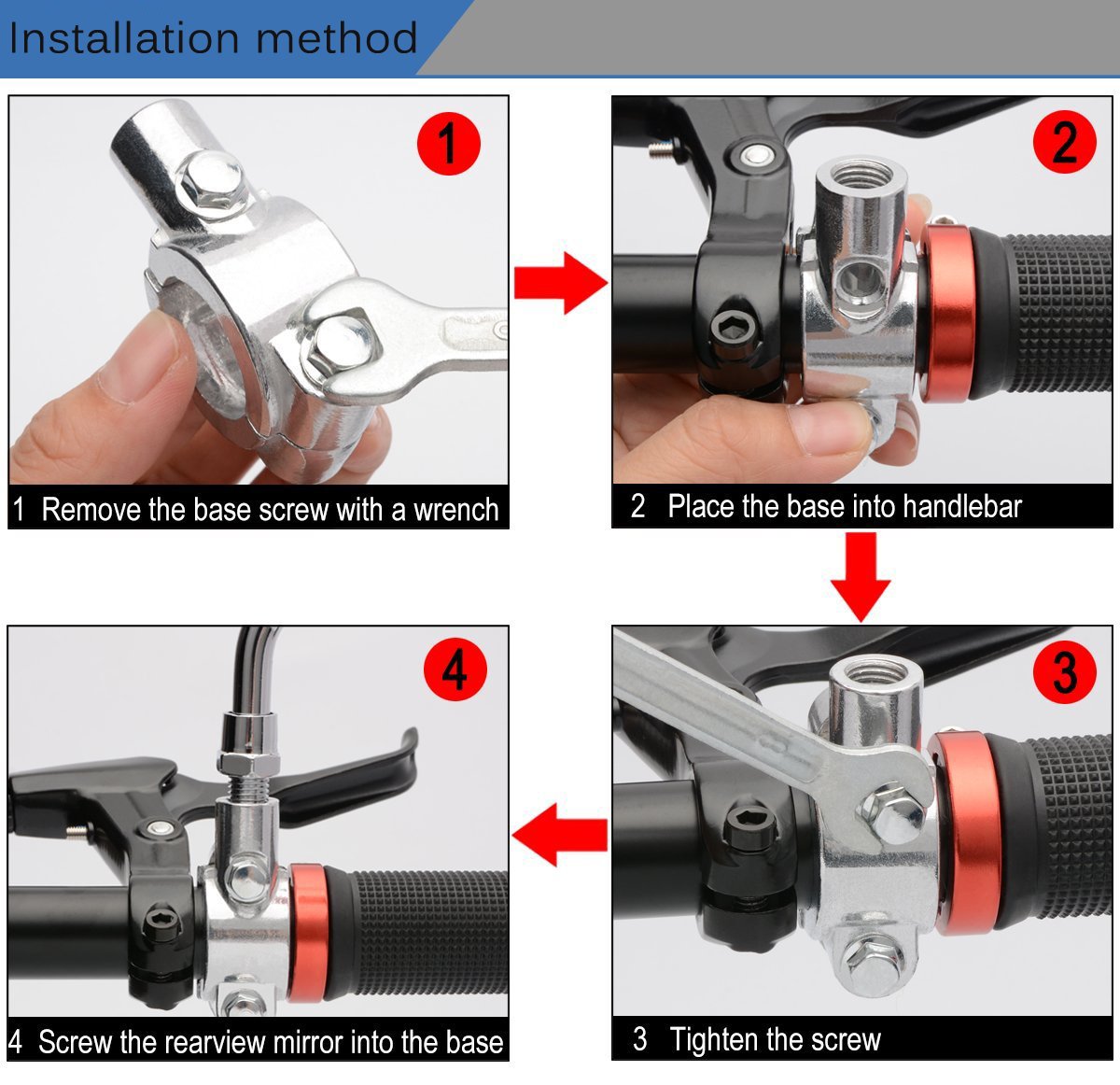 Installation method

1

1 Remove the base screw with a wrench

2

2 Place the base into handlebar

3

3 Tighten the screw

4

4 Screw the rearview mirror into the base