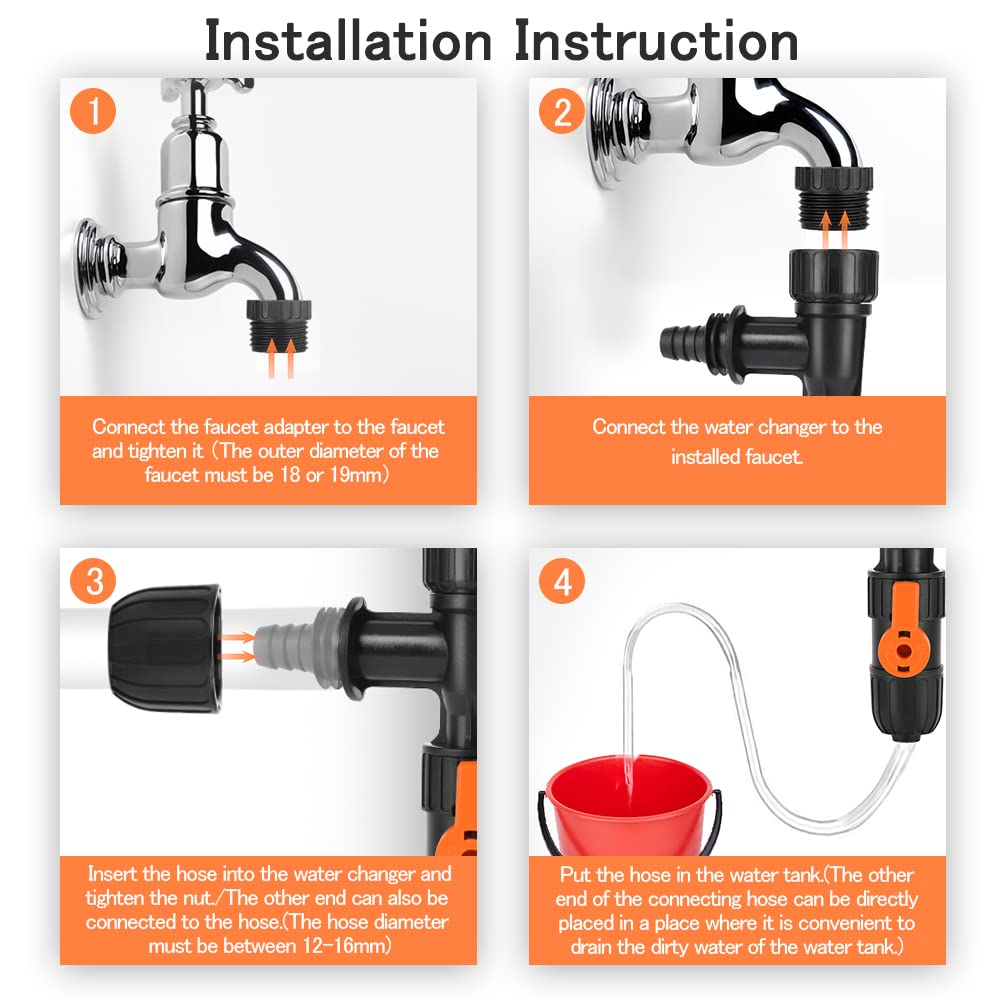 Installation Instruction

1

Connect the faucet adapter to the faucet and tighten it (The outer diameter of the faucet must be 18 or 19mm)

2

Connect the water changer to the installed faucet.

3

Insert the hose into the water changer and tighten the nut./The other end can also be connected to the hose.(The hose diameter must be between 12-16mm)

4

Put the hose in the water tank.(The other end of the connecting hose can be directly placed in a place where it is convenient to drain the dirty water of the water tank.)