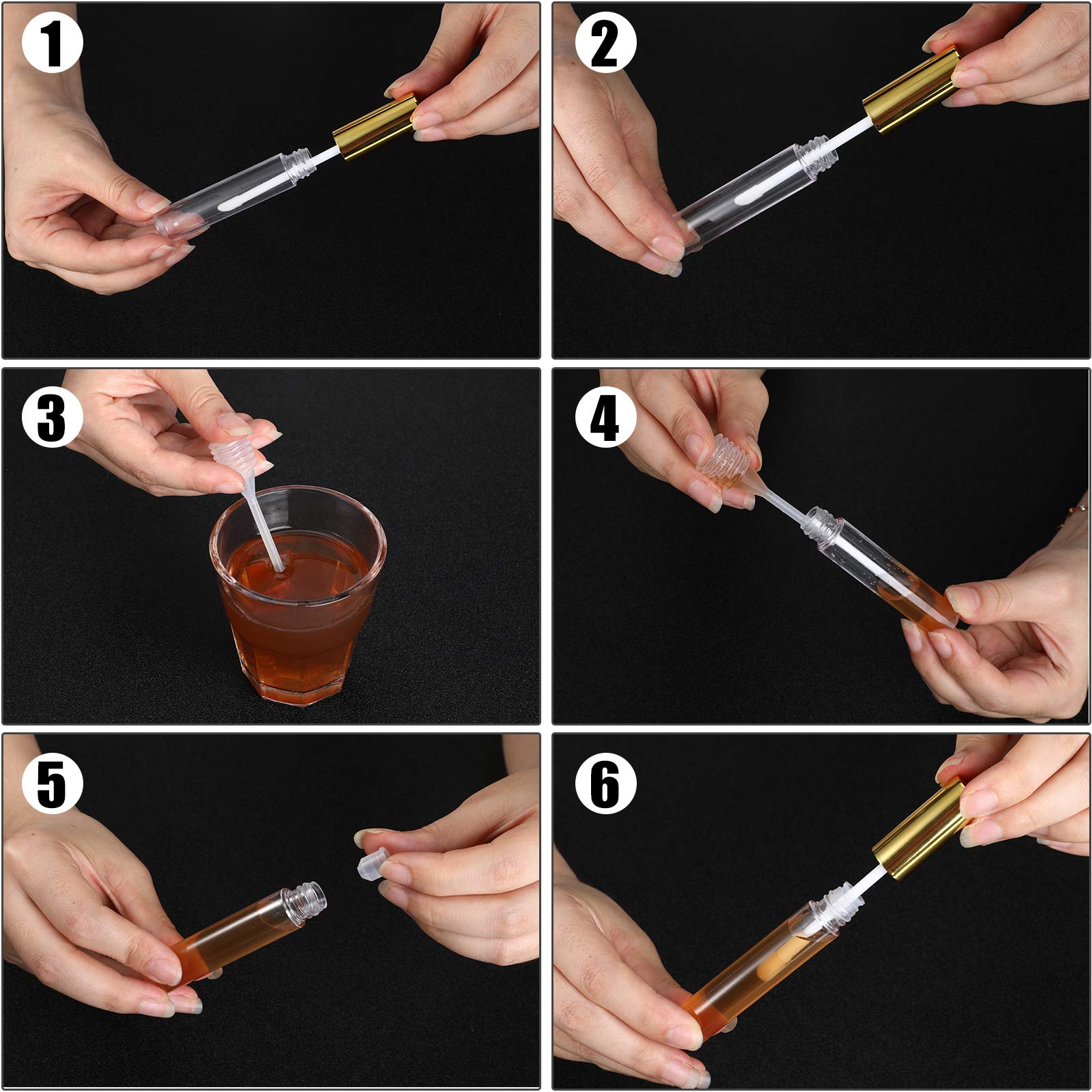 1

2

3

4

5

6