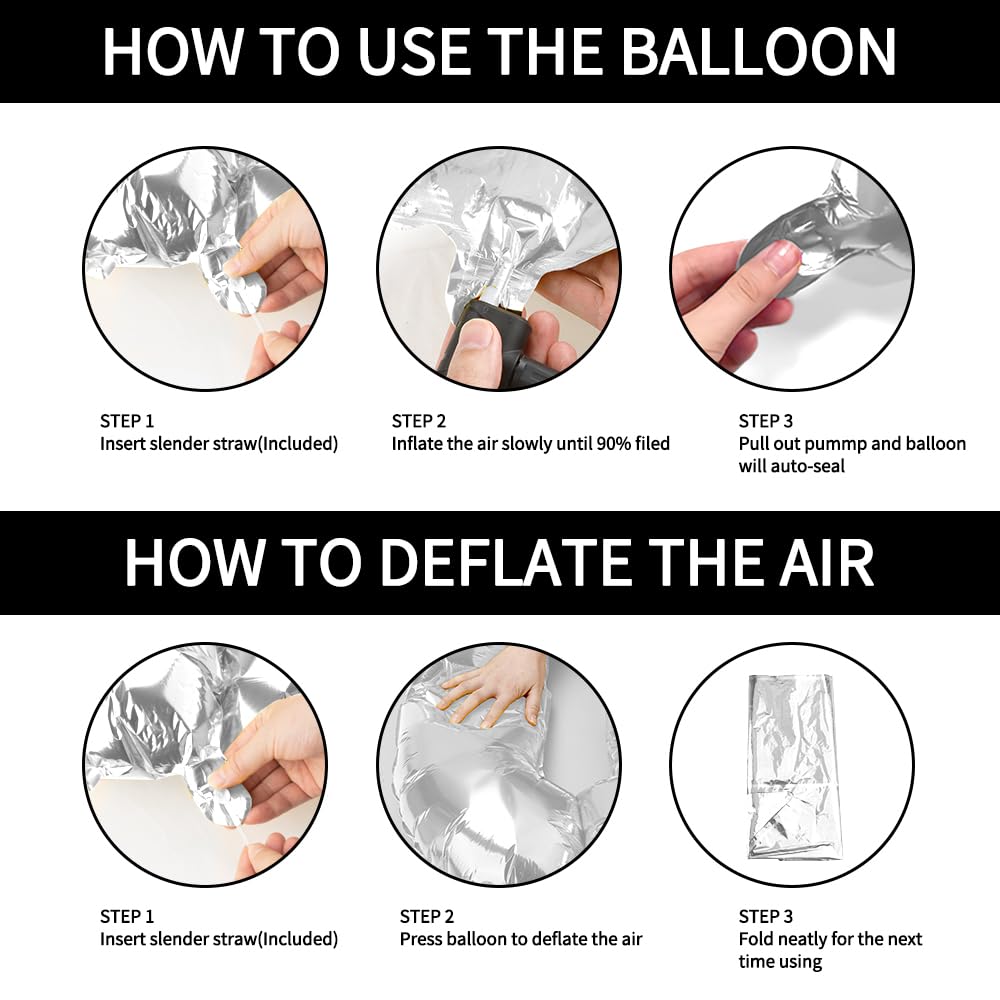 HOW TO USE THE BALLOON

STEP 1
Insert slender straw(Included)

STEP 2
Inflate the air slowly until 90% filed

STEP 3
Pull out pummp and balloon will auto-seal

HOW TO DEFLATE THE AIR

STEP 1
Insert slender straw(Included)

STEP 2
Press balloon to deflate the air

STEP 3
Fold neatly for the next time using