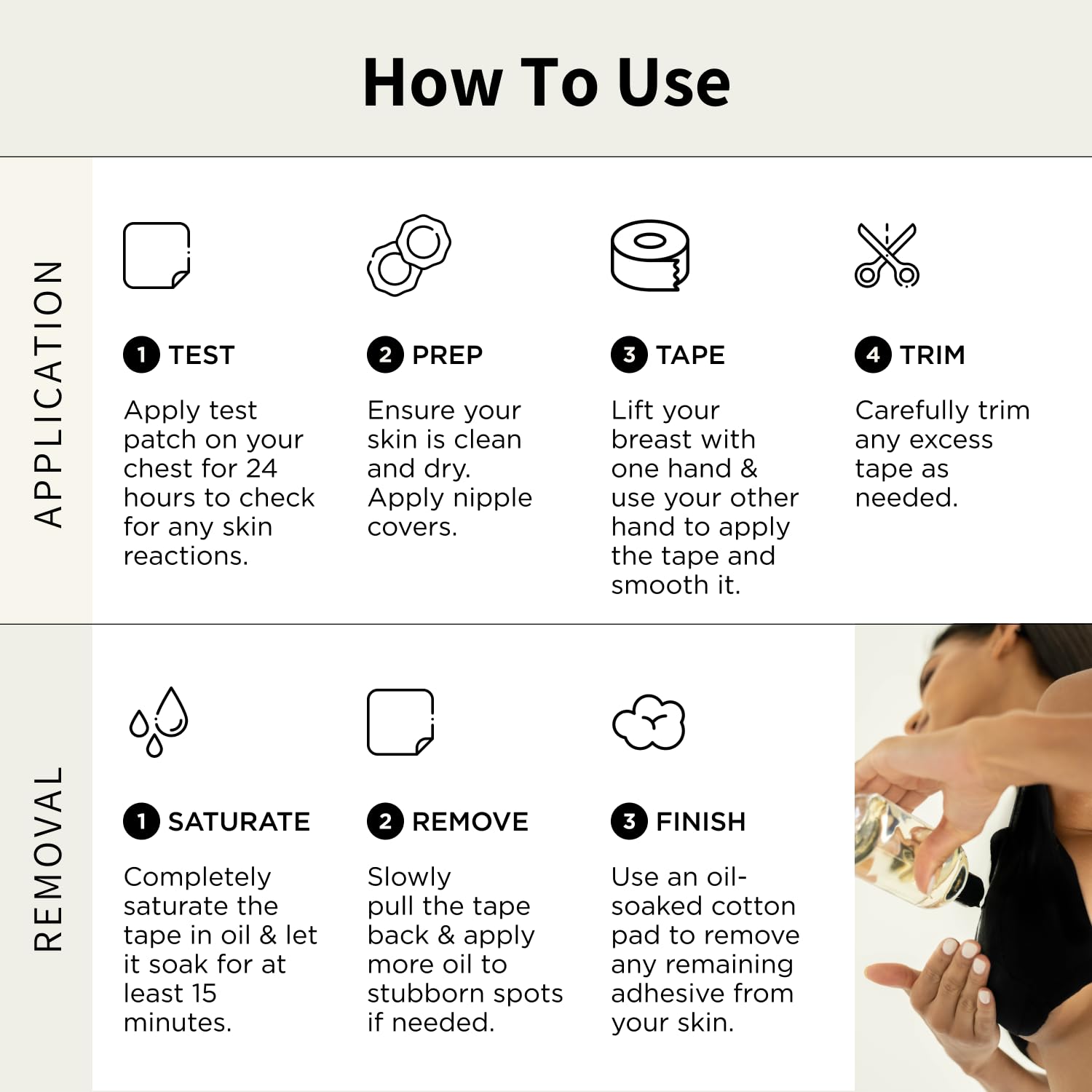 How To Use

APPLICATION

1 TEST

Apply test patch on your chest for 24 hours to check for any skin reactions.

2 PREP

Ensure your skin is clean and dry. Apply nipple covers.

3 TAPE

Lift your breast with one hand & use your other hand to apply the tape and smooth it.

4 TRIM

Carefully trim any excess tape as needed.

REMOVAL

1 SATURATE

Completely saturate the tape in oil & let it soak for at least 15 minutes.

2 REMOVE

Slowly pull the tape back & apply more oil to stubborn spots if needed.

3 FINISH

Use an oil-soaked cotton pad to remove any remaining adhesive from your skin.