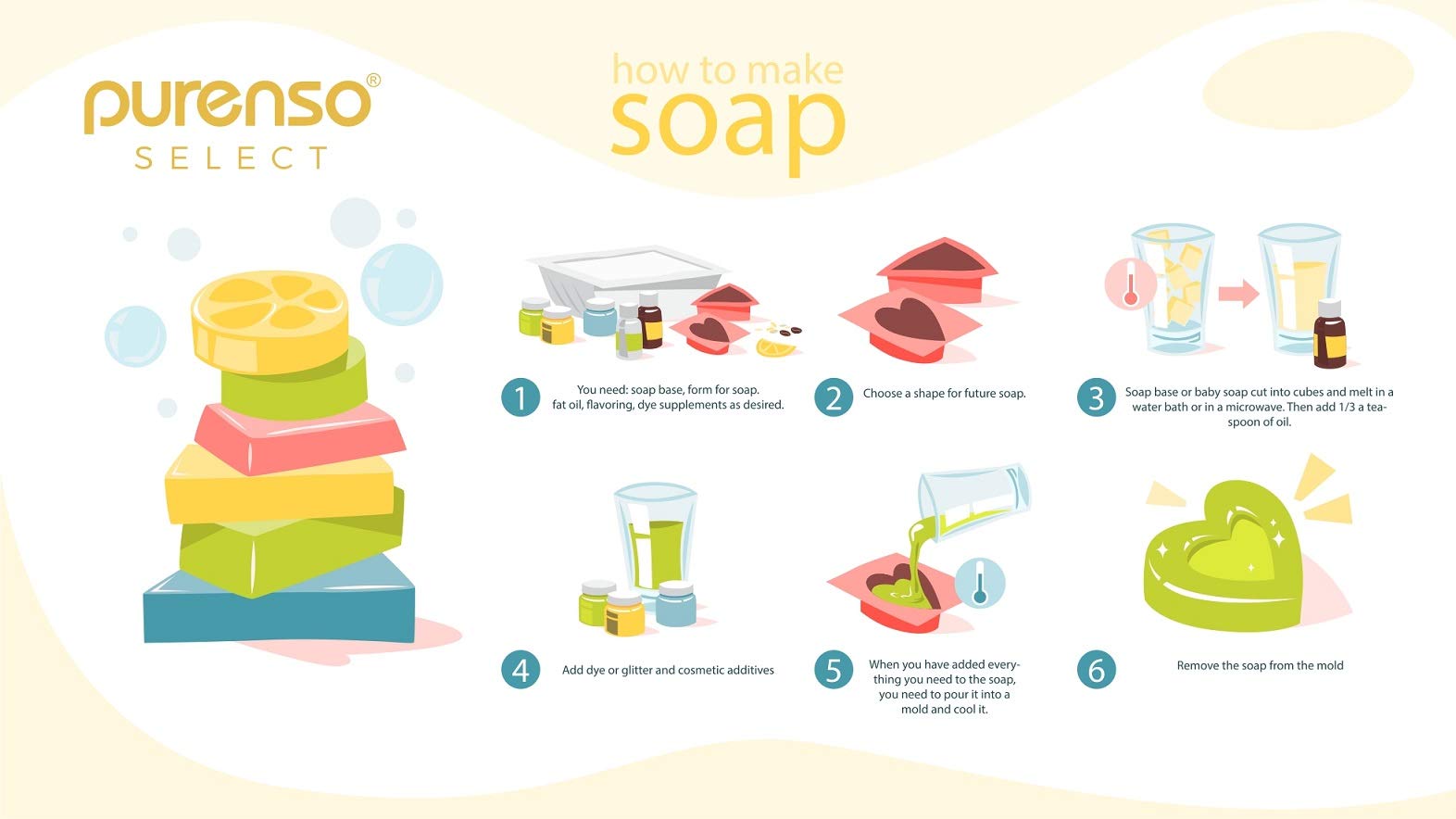 purenso®
SELECT

how to make
soap

1 You need: soap base, form for soap. fat oil, flavoring, dye supplements as desired.

2 Choose a shape for future soap.

3 Soap base or baby soap cut into cubes and melt in a water bath or in a microwave. Then add 1/3 a teaspoon of oil.

4 Add dye or glitter and cosmetic additives

5 When you have added everything you need to the soap, you need to pour it into a mold and cool it.

6 Remove the soap from the mold