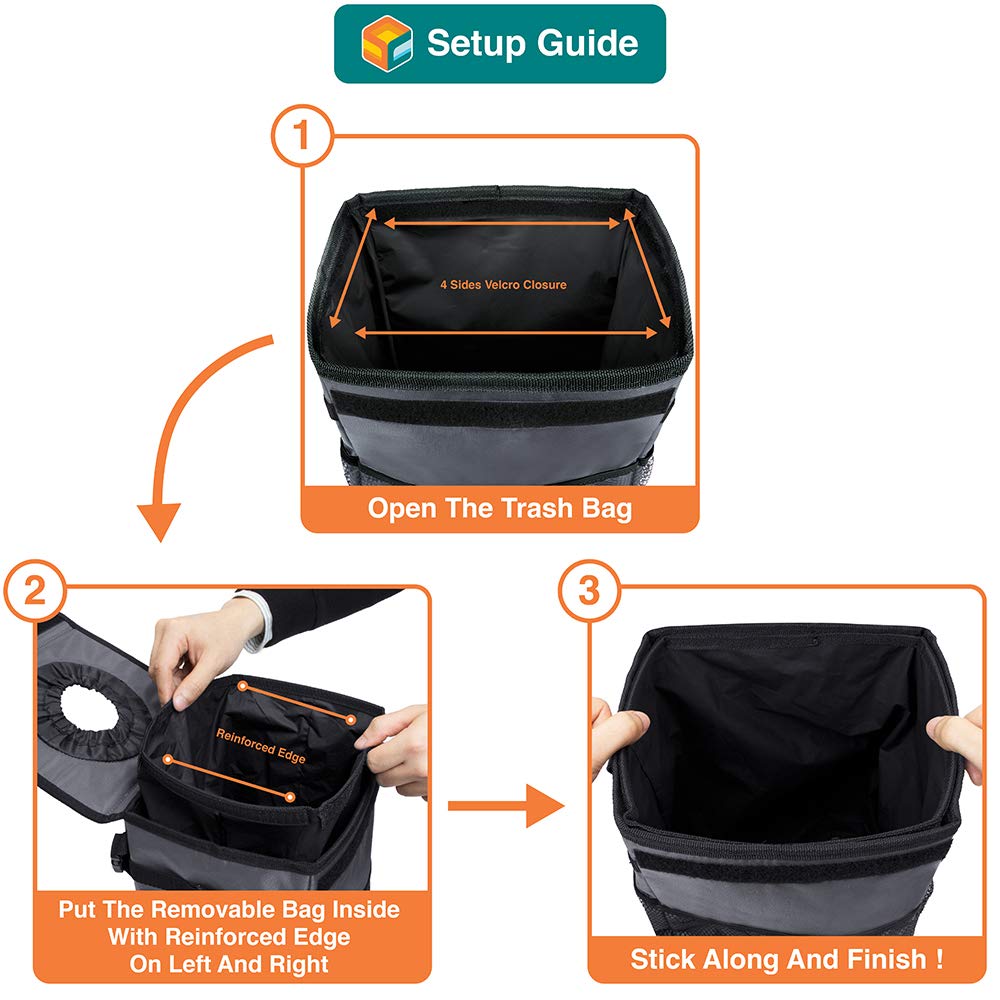 Setup Guide

1

4 Sides Velcro Closure

Open The Trash Bag

2

Reinforced Edge

Put The Removable Bag Inside With Reinforced Edge On Left And Right

3

Stick Along And Finish !