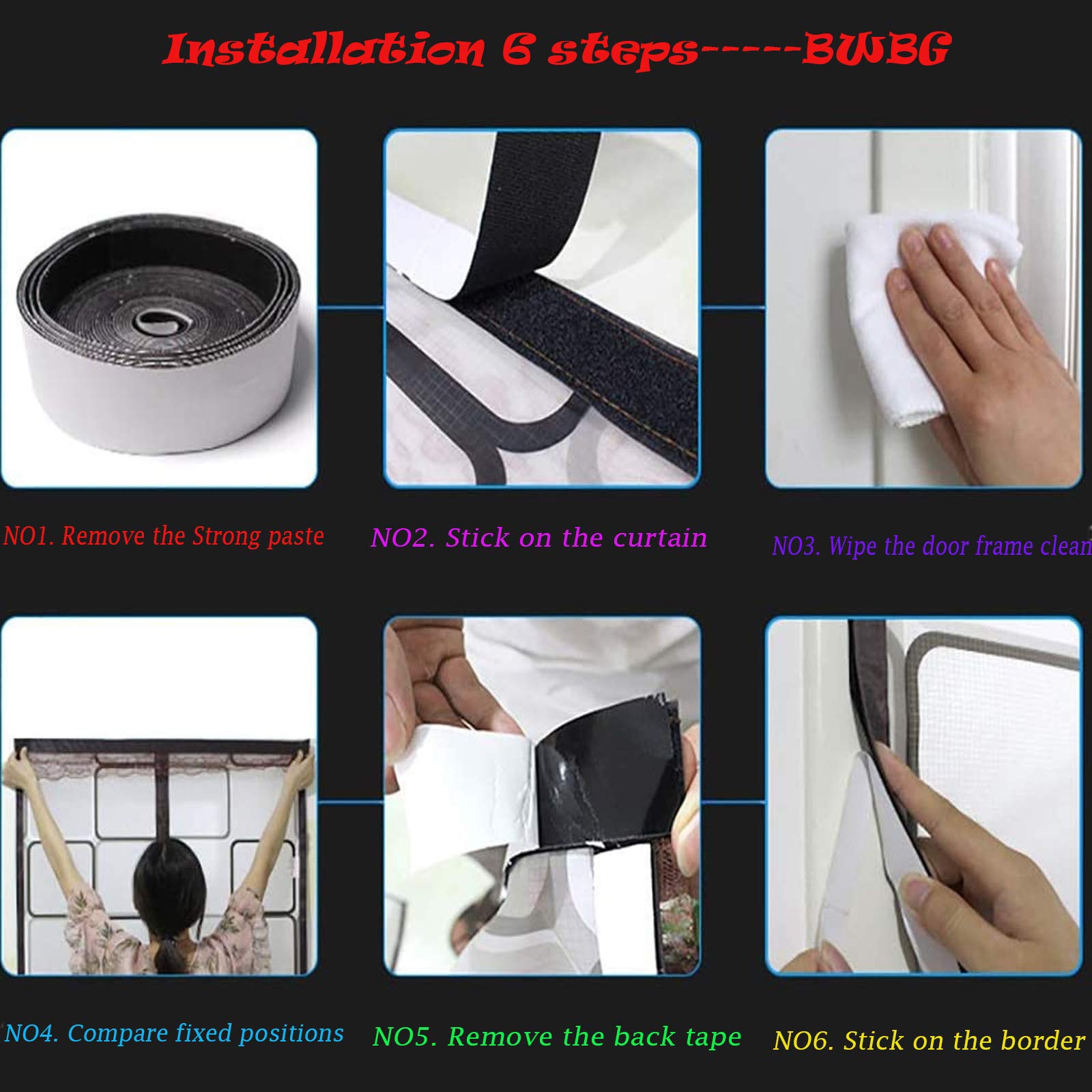 Installation 6 steps-----BWBG

NO1. Remove the Strong paste

NO2. Stick on the curtain

NO3. Wipe the door frame clean

NO4. Compare fixed positions

NO5. Remove the back tape

NO6. Stick on the border