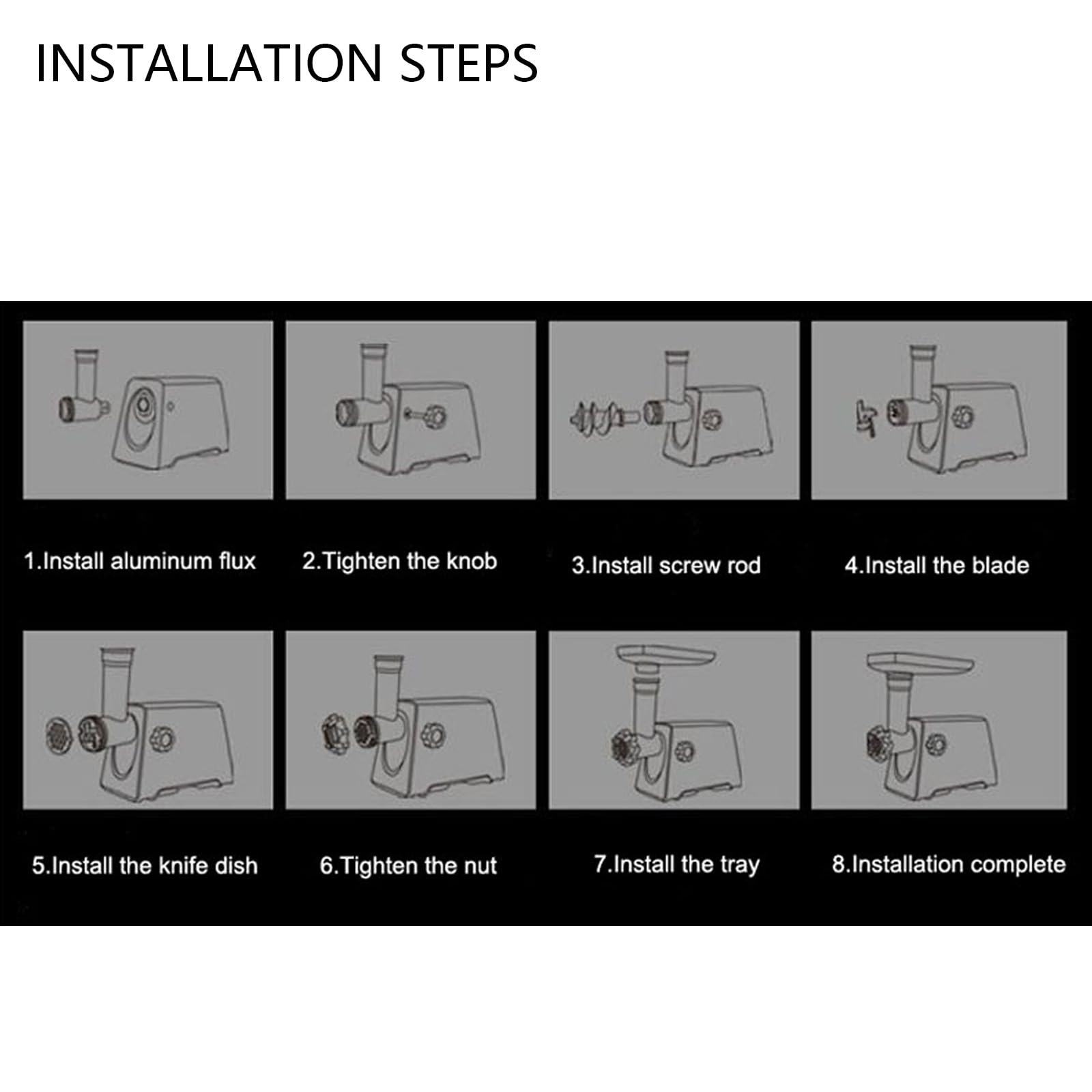 INSTALLATION STEPS

1.Install aluminum flux

2.Tighten the knob

3.Install screw rod

4.Install the blade

5.Install the knife dish

6.Tighten the nut

7.Install the tray

8.Installation complete