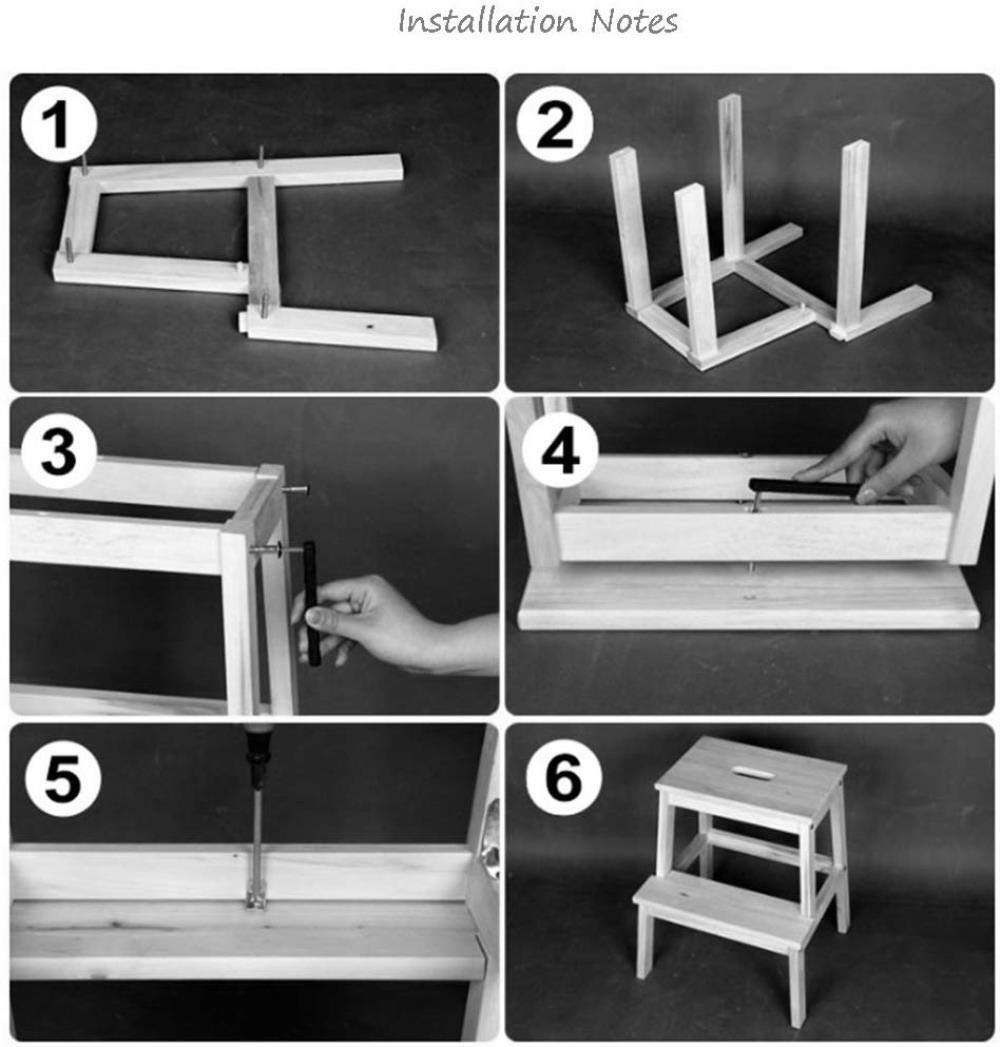 Installation Notes

1

2

3

4

5

6