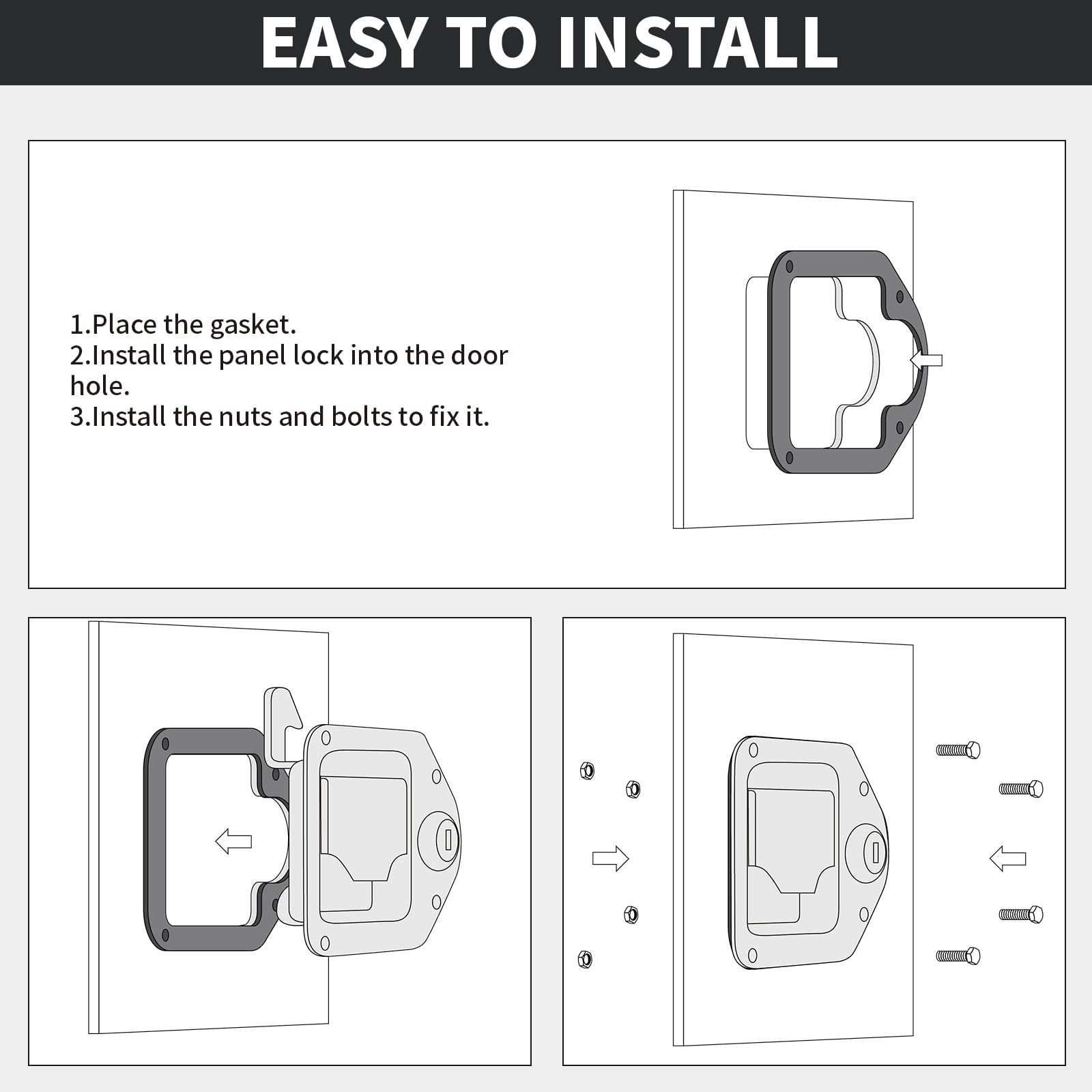 EASY TO INSTALL

1.Place the gasket.
2.Install the panel lock into the door hole.
3.Install the nuts and bolts to fix it.