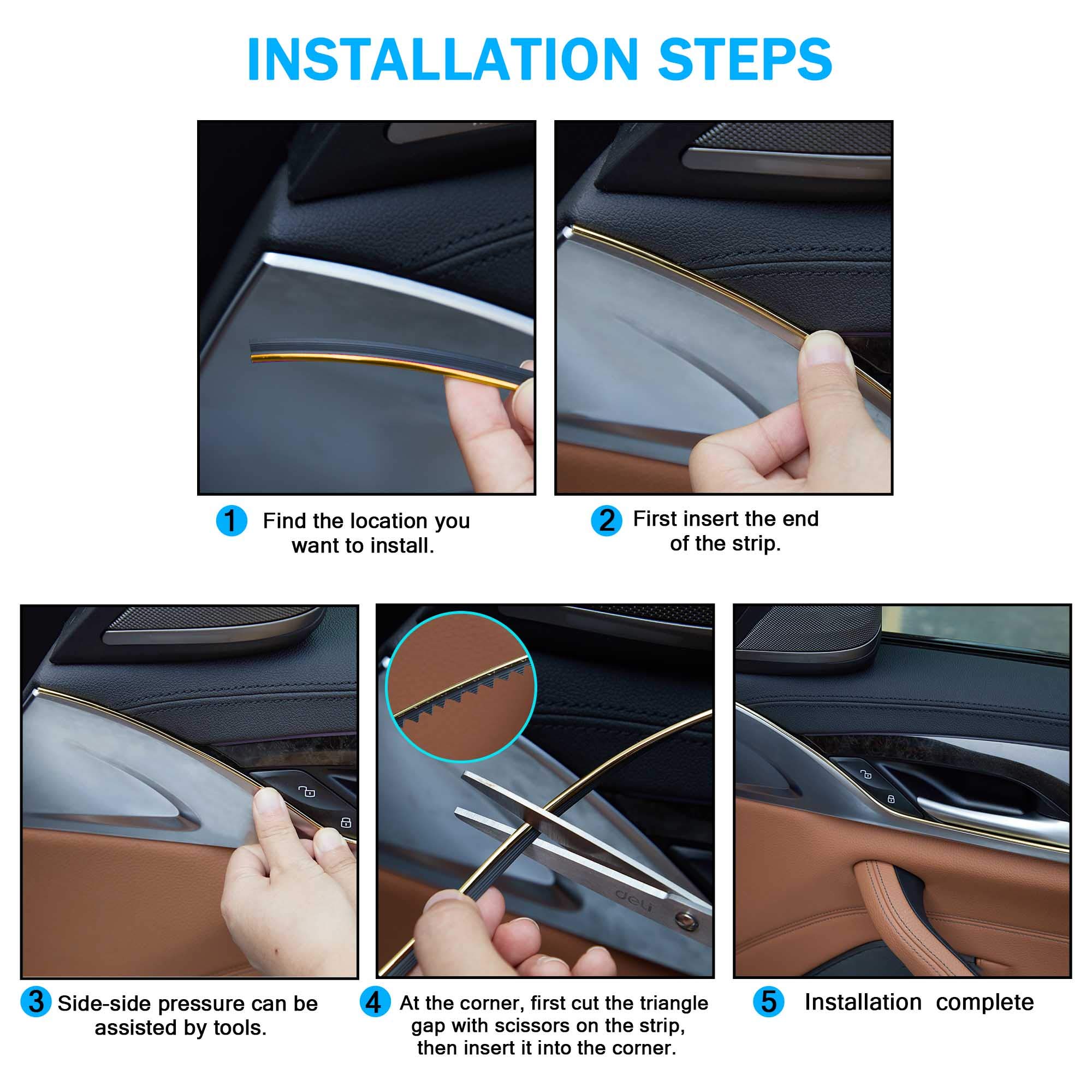 INSTALLATION STEPS

1 Find the location you want to install.

2 First insert the end of the strip.

deli

3 Side-side pressure can be assisted by tools.

4 At the corner, first cut the triangle gap with scissors on the strip, then insert it into the corner.

5 Installation complete