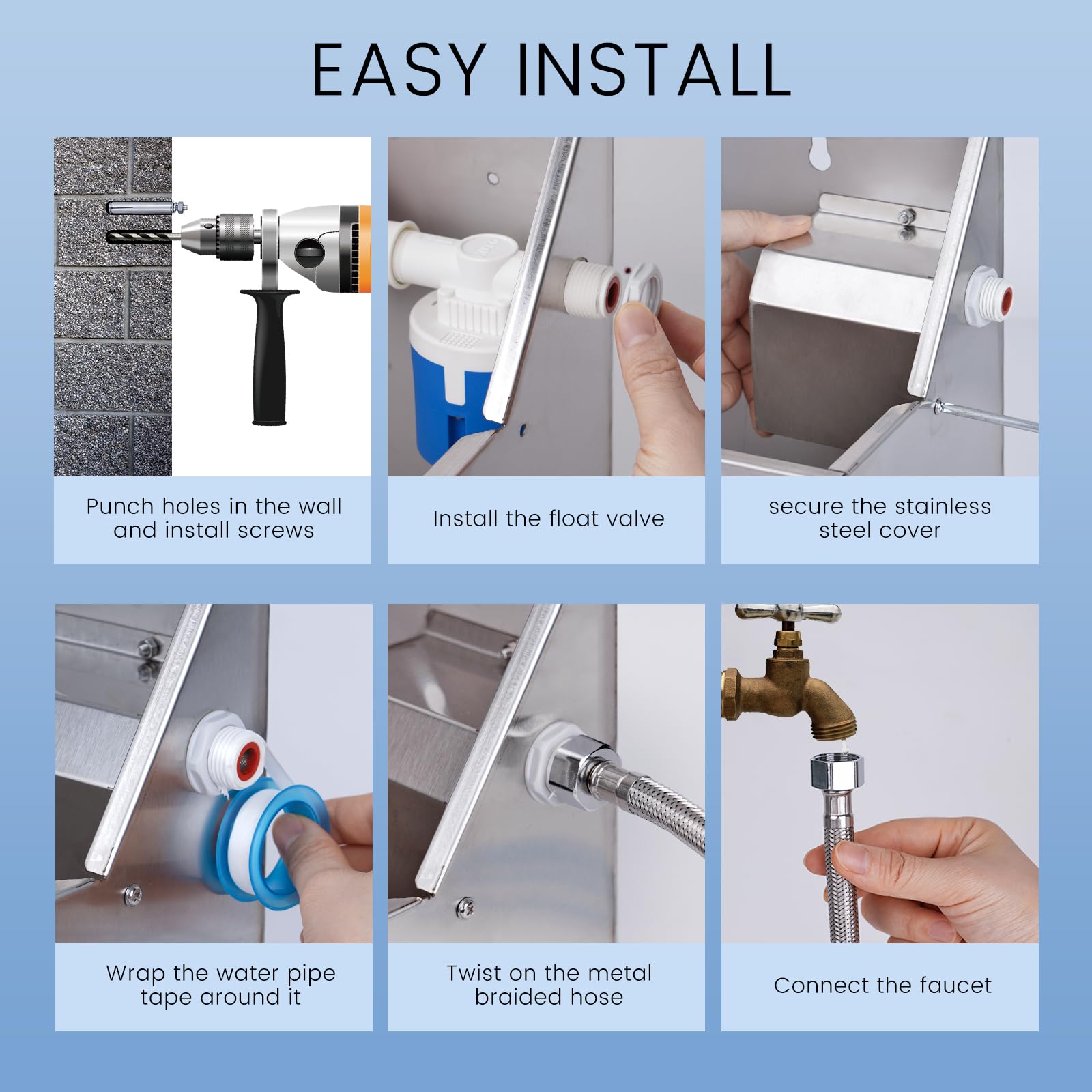 EASY INSTALL

Punch holes in the wall and install screws

Install the float valve

secure the stainless steel cover

Wrap the water pipe tape around it

Twist on the metal braided hose

Connect the faucet