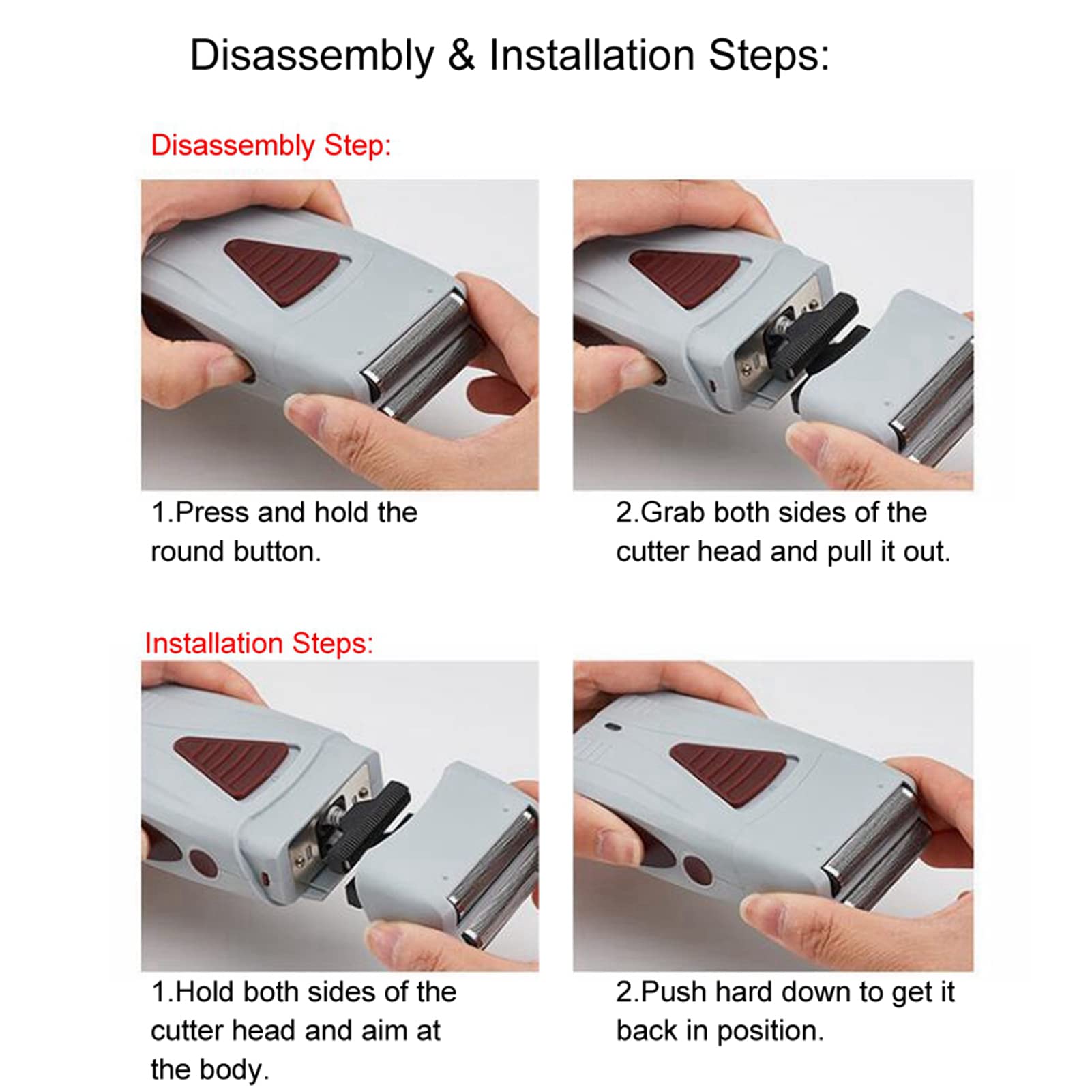 Disassembly & Installation Steps:

Disassembly Step:

1.Press and hold the round button.

2.Grab both sides of the cutter head and pull it out.

Installation Steps:

1.Hold both sides of the cutter head and aim at the body.

2.Push hard down to get it back in position.