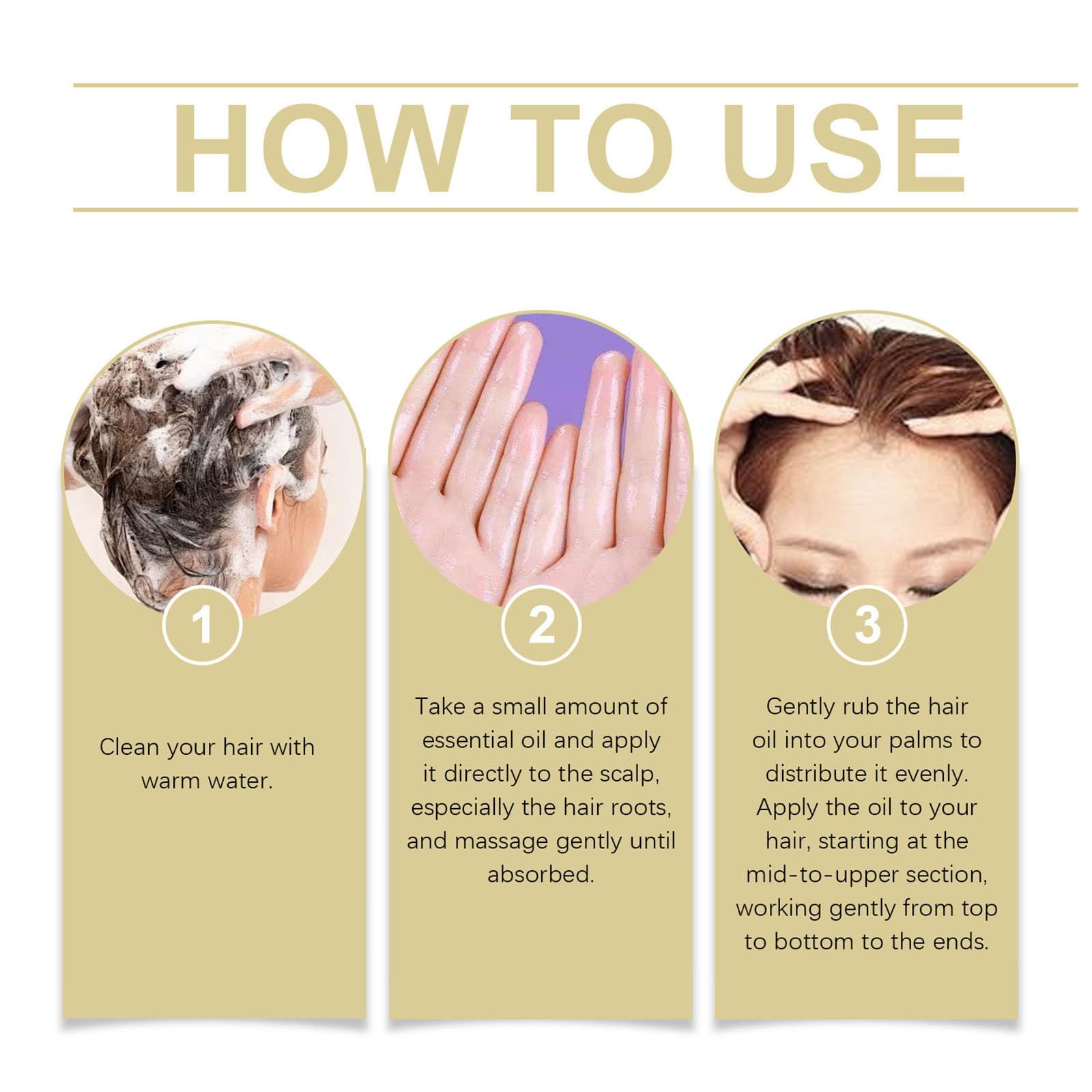 HOW TO USE

1

Clean your hair with warm water.

2

Take a small amount of essential oil and apply it directly to the scalp, especially the hair roots, and massage gently until absorbed.

3

Gently rub the hair oil into your palms to distribute it evenly. Apply the oil to your hair, starting at the mid-to-upper section, working gently from top to bottom to the ends.