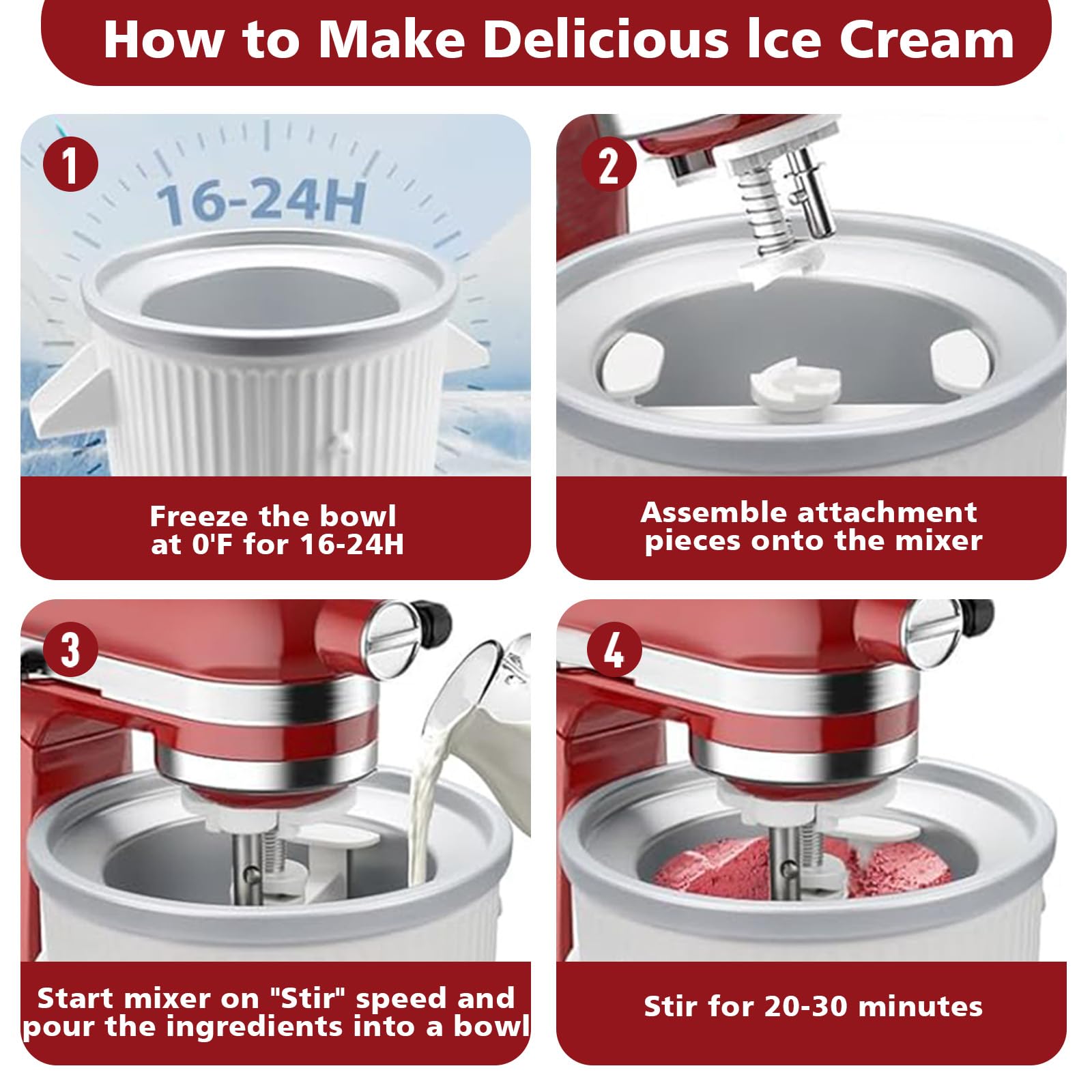 How to Make Delicious Ice Cream

1

16-24H

Freeze the bowl at 0'F for 16-24H

2

Assemble attachment pieces onto the mixer

3

Start mixer on "Stir" speed and pour the ingredients into a bowl

4

Stir for 20-30 minutes