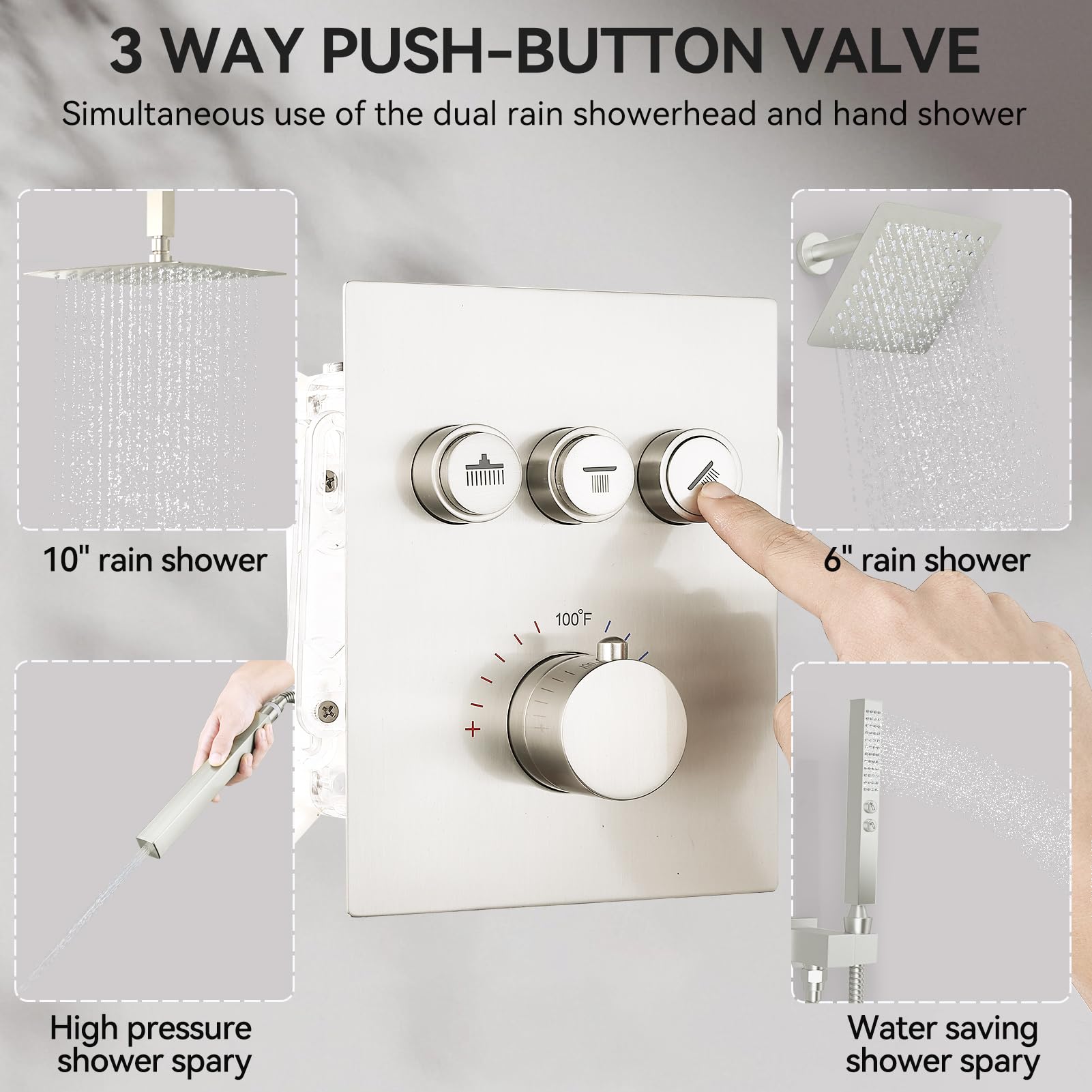 3 WAY PUSH-BUTTON VALVE

Simultaneous use of the dual rain showerhead and hand shower

10" rain shower

6" rain shower

100°F

+

High pressure shower spary

Water saving shower spary