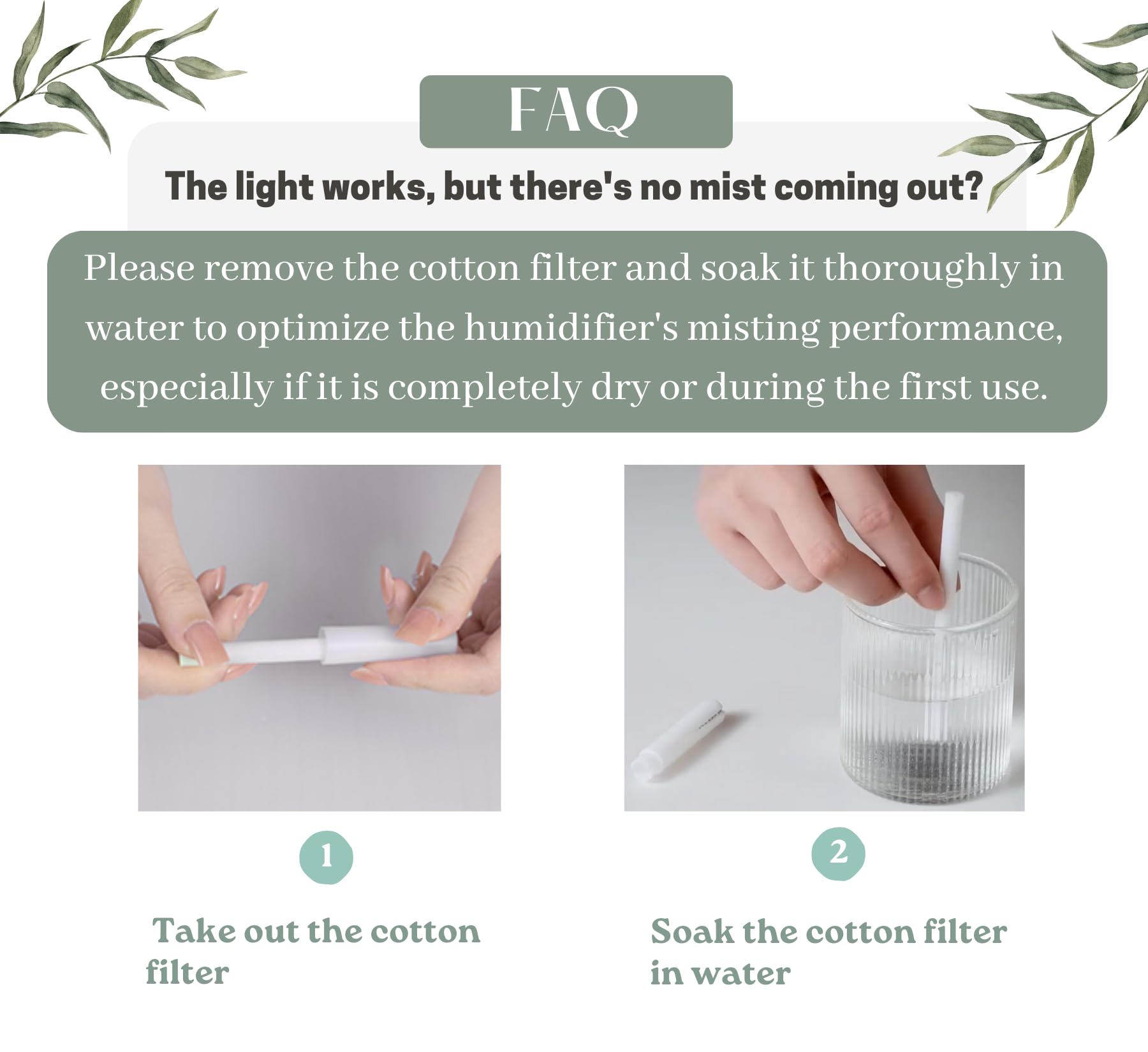 FAQ

The light works, but there's no mist coming out?

Please remove the cotton filter and soak it thoroughly in water to optimize the humidifier's misting performance, especially if it is completely dry or during the first use.

1

Take out the cotton filter

2

Soak the cotton filter in water