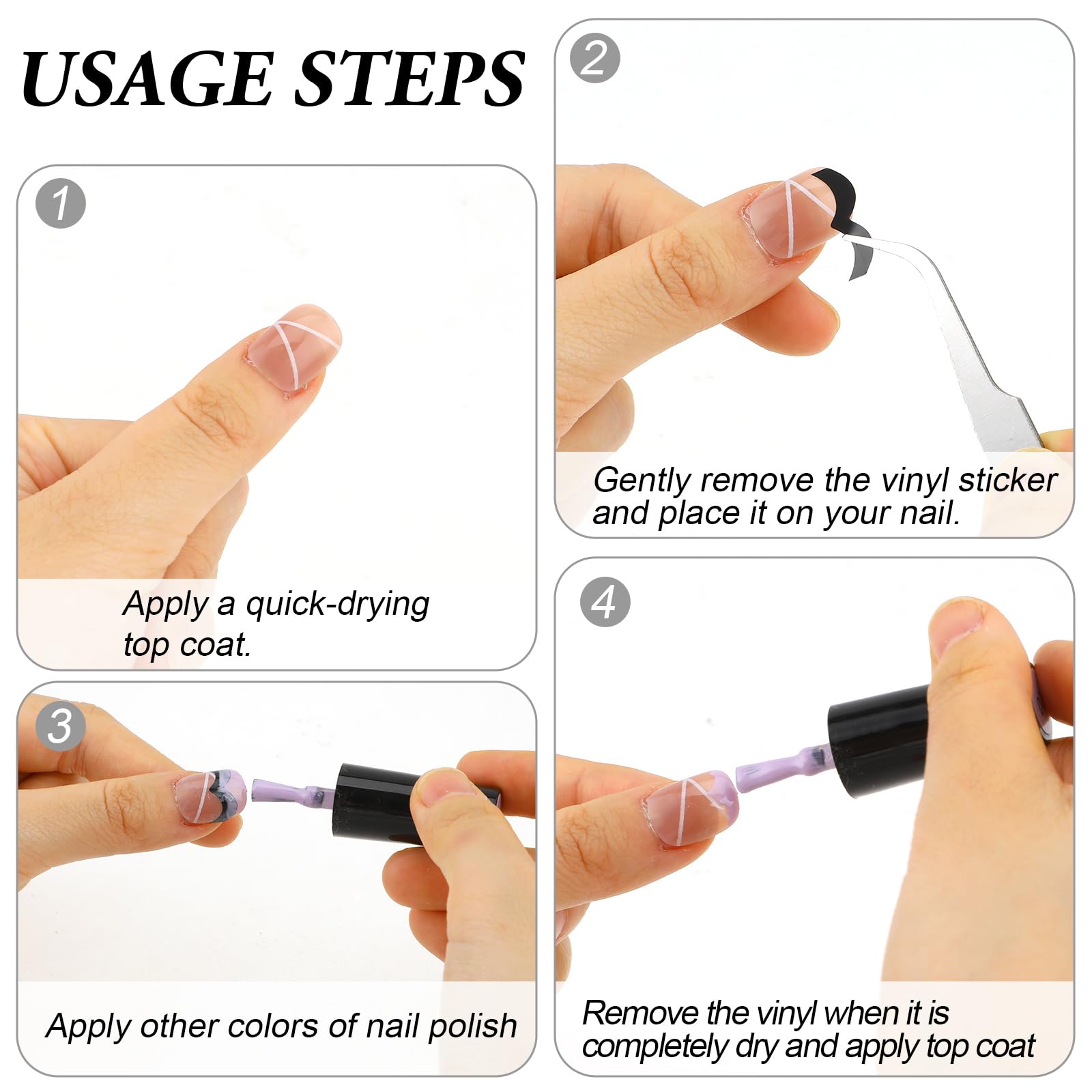 USAGE STEPS

1

Apply a quick-drying top coat.

2

Gently remove the vinyl sticker and place it on your nail.

3

Apply other colors of nail polish

4

Remove the vinyl when it is completely dry and apply top coat